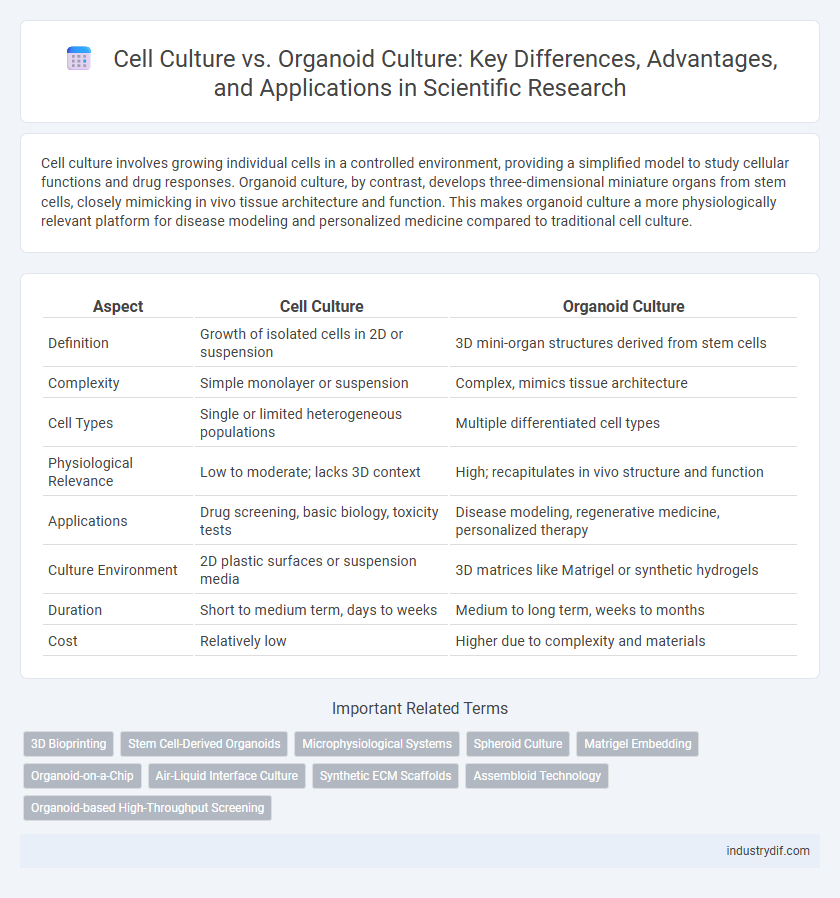 Cell Culture vs. Organoid Culture: Key Differences, Advantages, and Applications in Scientific Research

Cell culture involves growing individual cells in a controlled environment, providing a simplified model to study cellular functions and drug responses. Organoid culture, by contrast, develops three-dimensional miniature organs from stem cells, closely mimicking in vivo tissue architecture and function. This makes organoid culture a more physiologically relevant platform for disease modeling and personalized medicine compared to traditional cell culture.

| Aspect | Cell Culture | Organoid Culture |
|---|---|---|
| Definition | Growth of isolated cells in 2D or suspension | 3D mini-organ structures derived from stem cells |
| Complexity | Simple monolayer or suspension | Complex, mimics tissue architecture |
| Cell Types | Single or limited heterogeneous populations | Multiple differentiated cell types |
| Physiological Relevance | Low to moderate; lacks 3D context | High; recapitulates in vivo structure and function |
| Applications | Drug screening, basic biology, toxicity tests | Disease modeling, regenerative medicine, personalized therapy |
| Culture Environment | 2D plastic surfaces or suspension media | 3D matrices like Matrigel or synthetic hydrogels |
| Duration | Short to medium term, days to weeks | Medium to long term, weeks to months |
| Cost | Relatively low | Higher due to complexity and materials |

Important Related Terms

3D Bioprinting
Stem Cell-Derived Organoids
Microphysiological Systems
Spheroid Culture
Matrigel Embedding
Organoid-on-a-Chip
Air-Liquid Interface Culture
Synthetic ECM Scaffolds
Assembloid Technology
Organoid-based High-Throughput Screening

industrydif.com