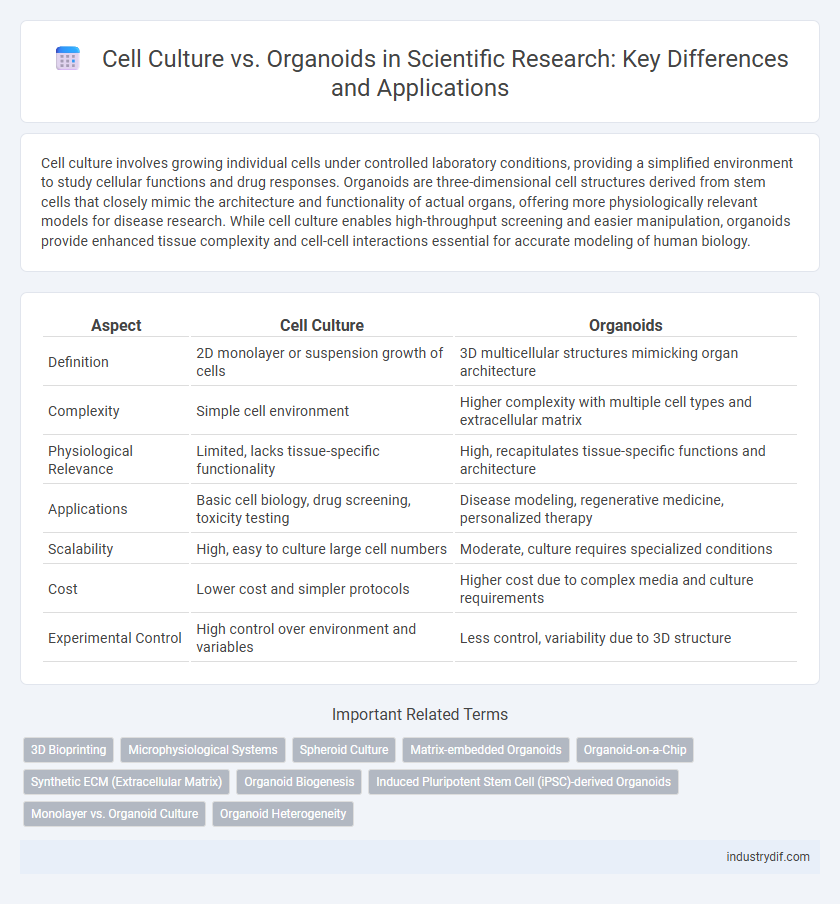 Cell Culture vs. Organoids in Scientific Research: Key Differences and Applications

Cell culture involves growing individual cells under controlled laboratory conditions, providing a simplified environment to study cellular functions and drug responses. Organoids are three-dimensional cell structures derived from stem cells that closely mimic the architecture and functionality of actual organs, offering more physiologically relevant models for disease research. While cell culture enables high-throughput screening and easier manipulation, organoids provide enhanced tissue complexity and cell-cell interactions essential for accurate modeling of human biology.

| Aspect | Cell Culture | Organoids |
|---|---|---|
| Definition | 2D monolayer or suspension growth of cells | 3D multicellular structures mimicking organ architecture |
| Complexity | Simple cell environment | Higher complexity with multiple cell types and extracellular matrix |
| Physiological Relevance | Limited, lacks tissue-specific functionality | High, recapitulates tissue-specific functions and architecture |
| Applications | Basic cell biology, drug screening, toxicity testing | Disease modeling, regenerative medicine, personalized therapy |
| Scalability | High, easy to culture large cell numbers | Moderate, culture requires specialized conditions |
| Cost | Lower cost and simpler protocols | Higher cost due to complex media and culture requirements |
| Experimental Control | High control over environment and variables | Less control, variability due to 3D structure |

Important Related Terms

3D Bioprinting
Microphysiological Systems
Spheroid Culture
Matrix-embedded Organoids
Organoid-on-a-Chip
Synthetic ECM (Extracellular Matrix)
Organoid Biogenesis
Induced Pluripotent Stem Cell (iPSC)-derived Organoids
Monolayer vs. Organoid Culture
Organoid Heterogeneity

industrydif.com