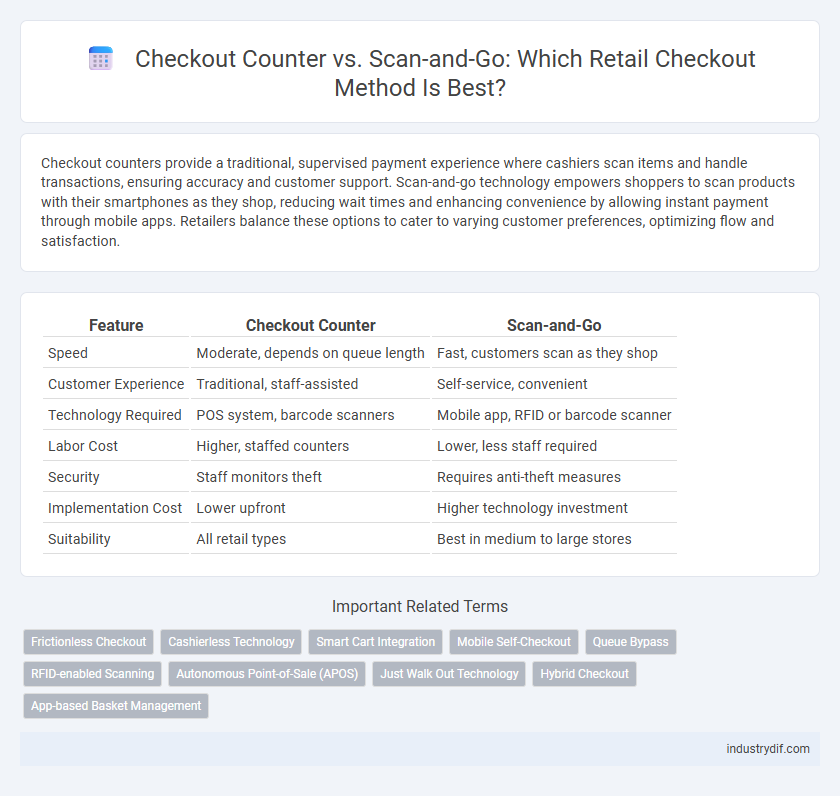 Checkout Counter vs. Scan-and-Go: Which Retail Checkout Method Is Best?

Checkout counters provide a traditional, supervised payment experience where cashiers scan items and handle transactions, ensuring accuracy and customer support. Scan-and-go technology empowers shoppers to scan products with their smartphones as they shop, reducing wait times and enhancing convenience by allowing instant payment through mobile apps. Retailers balance these options to cater to varying customer preferences, optimizing flow and satisfaction.

| Feature | Checkout Counter | Scan-and-Go |
|---|---|---|
| Speed | Moderate, depends on queue length | Fast, customers scan as they shop |
| Customer Experience | Traditional, staff-assisted | Self-service, convenient |
| Technology Required | POS system, barcode scanners | Mobile app, RFID or barcode scanner |
| Labor Cost | Higher, staffed counters | Lower, less staff required |
| Security | Staff monitors theft | Requires anti-theft measures |
| Implementation Cost | Lower upfront | Higher technology investment |
| Suitability | All retail types | Best in medium to large stores |

Important Related Terms

Frictionless Checkout
Cashierless Technology
Smart Cart Integration
Mobile Self-Checkout
Queue Bypass
RFID-enabled Scanning
Autonomous Point-of-Sale (APOS)
Just Walk Out Technology
Hybrid Checkout
App-based Basket Management

industrydif.com