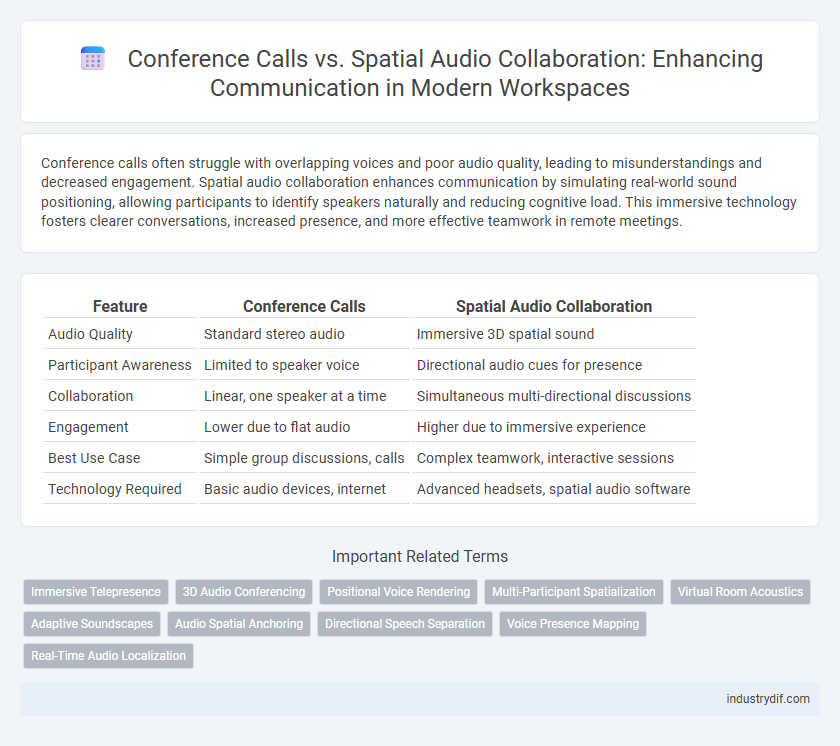 Conference Calls vs. Spatial Audio Collaboration: Enhancing Communication in Modern Workspaces

Conference calls often struggle with overlapping voices and poor audio quality, leading to misunderstandings and decreased engagement. Spatial audio collaboration enhances communication by simulating real-world sound positioning, allowing participants to identify speakers naturally and reducing cognitive load. This immersive technology fosters clearer conversations, increased presence, and more effective teamwork in remote meetings.

| Feature | Conference Calls | Spatial Audio Collaboration |
|---|---|---|
| Audio Quality | Standard stereo audio | Immersive 3D spatial sound |
| Participant Awareness | Limited to speaker voice | Directional audio cues for presence |
| Collaboration | Linear, one speaker at a time | Simultaneous multi-directional discussions |
| Engagement | Lower due to flat audio | Higher due to immersive experience |
| Best Use Case | Simple group discussions, calls | Complex teamwork, interactive sessions |
| Technology Required | Basic audio devices, internet | Advanced headsets, spatial audio software |

Important Related Terms

Immersive Telepresence
3D Audio Conferencing
Positional Voice Rendering
Multi-Participant Spatialization
Virtual Room Acoustics
Adaptive Soundscapes
Audio Spatial Anchoring
Directional Speech Separation
Voice Presence Mapping
Real-Time Audio Localization

industrydif.com