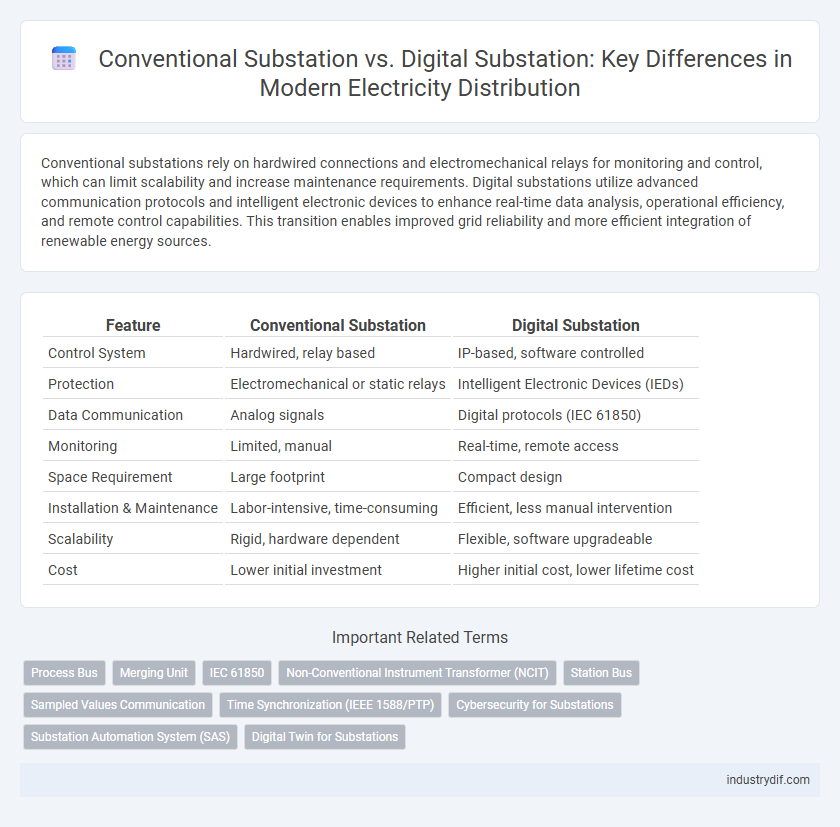 Conventional Substation vs. Digital Substation: Key Differences in Modern Electricity Distribution

Conventional substations rely on hardwired connections and electromechanical relays for monitoring and control, which can limit scalability and increase maintenance requirements. Digital substations utilize advanced communication protocols and intelligent electronic devices to enhance real-time data analysis, operational efficiency, and remote control capabilities. This transition enables improved grid reliability and more efficient integration of renewable energy sources.

| Feature | Conventional Substation | Digital Substation |
|---|---|---|
| Control System | Hardwired, relay based | IP-based, software controlled |
| Protection | Electromechanical or static relays | Intelligent Electronic Devices (IEDs) |
| Data Communication | Analog signals | Digital protocols (IEC 61850) |
| Monitoring | Limited, manual | Real-time, remote access |
| Space Requirement | Large footprint | Compact design |
| Installation & Maintenance | Labor-intensive, time-consuming | Efficient, less manual intervention |
| Scalability | Rigid, hardware dependent | Flexible, software upgradeable |
| Cost | Lower initial investment | Higher initial cost, lower lifetime cost |

Important Related Terms

Process Bus
Merging Unit
IEC 61850
Non-Conventional Instrument Transformer (NCIT)
Station Bus
Sampled Values Communication
Time Synchronization (IEEE 1588/PTP)
Cybersecurity for Substations
Substation Automation System (SAS)
Digital Twin for Substations

industrydif.com