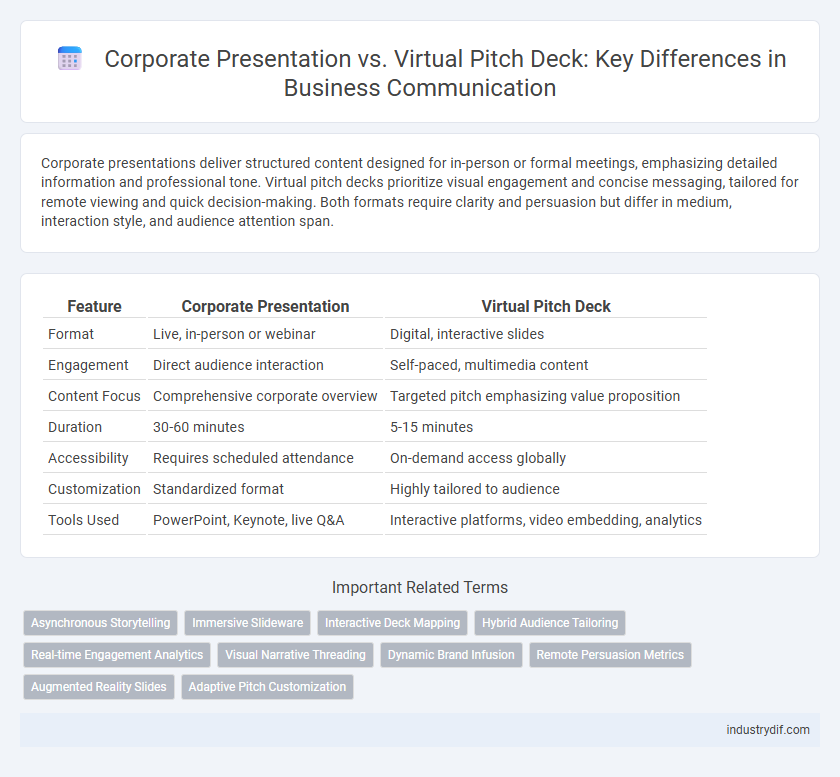 Corporate Presentation vs. Virtual Pitch Deck: Key Differences in Business Communication

Corporate presentations deliver structured content designed for in-person or formal meetings, emphasizing detailed information and professional tone. Virtual pitch decks prioritize visual engagement and concise messaging, tailored for remote viewing and quick decision-making. Both formats require clarity and persuasion but differ in medium, interaction style, and audience attention span.

| Feature | Corporate Presentation | Virtual Pitch Deck |
|---|---|---|
| Format | Live, in-person or webinar | Digital, interactive slides |
| Engagement | Direct audience interaction | Self-paced, multimedia content |
| Content Focus | Comprehensive corporate overview | Targeted pitch emphasizing value proposition |
| Duration | 30-60 minutes | 5-15 minutes |
| Accessibility | Requires scheduled attendance | On-demand access globally |
| Customization | Standardized format | Highly tailored to audience |
| Tools Used | PowerPoint, Keynote, live Q&A | Interactive platforms, video embedding, analytics |

Important Related Terms

Asynchronous Storytelling
Immersive Slideware
Interactive Deck Mapping
Hybrid Audience Tailoring
Real-time Engagement Analytics
Visual Narrative Threading
Dynamic Brand Infusion
Remote Persuasion Metrics
Augmented Reality Slides
Adaptive Pitch Customization

industrydif.com