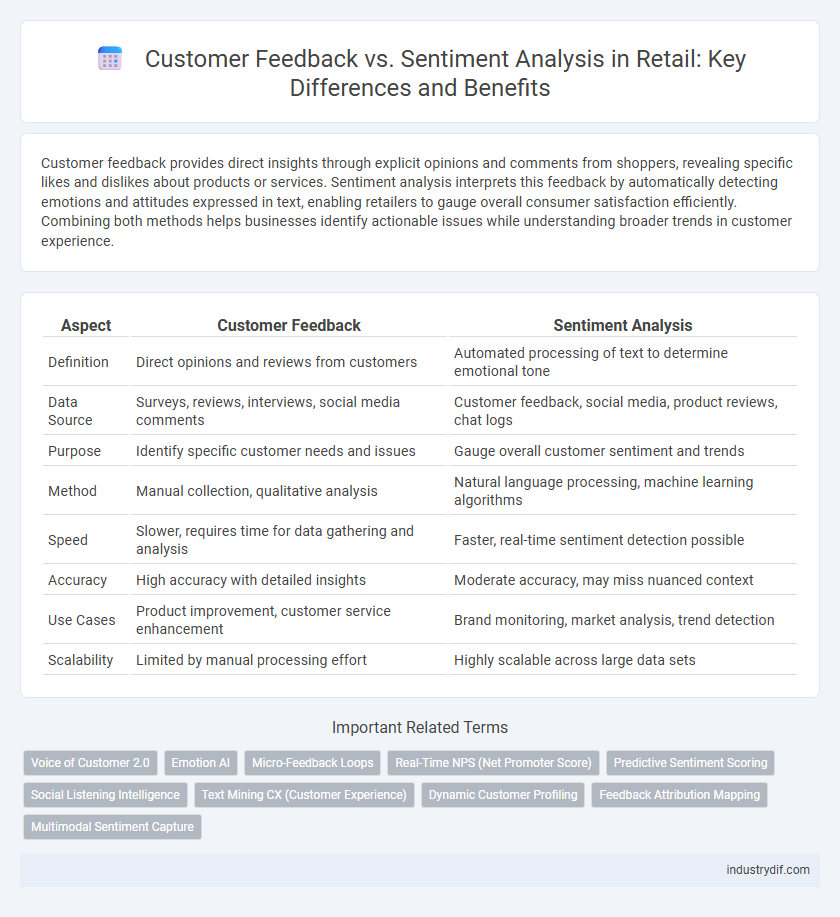 Customer Feedback vs. Sentiment Analysis in Retail: Key Differences and Benefits

Customer feedback provides direct insights through explicit opinions and comments from shoppers, revealing specific likes and dislikes about products or services. Sentiment analysis interprets this feedback by automatically detecting emotions and attitudes expressed in text, enabling retailers to gauge overall consumer satisfaction efficiently. Combining both methods helps businesses identify actionable issues while understanding broader trends in customer experience.

| Aspect | Customer Feedback | Sentiment Analysis |
|---|---|---|
| Definition | Direct opinions and reviews from customers | Automated processing of text to determine emotional tone |
| Data Source | Surveys, reviews, interviews, social media comments | Customer feedback, social media, product reviews, chat logs |
| Purpose | Identify specific customer needs and issues | Gauge overall customer sentiment and trends |
| Method | Manual collection, qualitative analysis | Natural language processing, machine learning algorithms |
| Speed | Slower, requires time for data gathering and analysis | Faster, real-time sentiment detection possible |
| Accuracy | High accuracy with detailed insights | Moderate accuracy, may miss nuanced context |
| Use Cases | Product improvement, customer service enhancement | Brand monitoring, market analysis, trend detection |
| Scalability | Limited by manual processing effort | Highly scalable across large data sets |

Important Related Terms

Voice of Customer 2.0
Emotion AI
Micro-Feedback Loops
Real-Time NPS (Net Promoter Score)
Predictive Sentiment Scoring
Social Listening Intelligence
Text Mining CX (Customer Experience)
Dynamic Customer Profiling
Feedback Attribution Mapping
Multimodal Sentiment Capture

industrydif.com