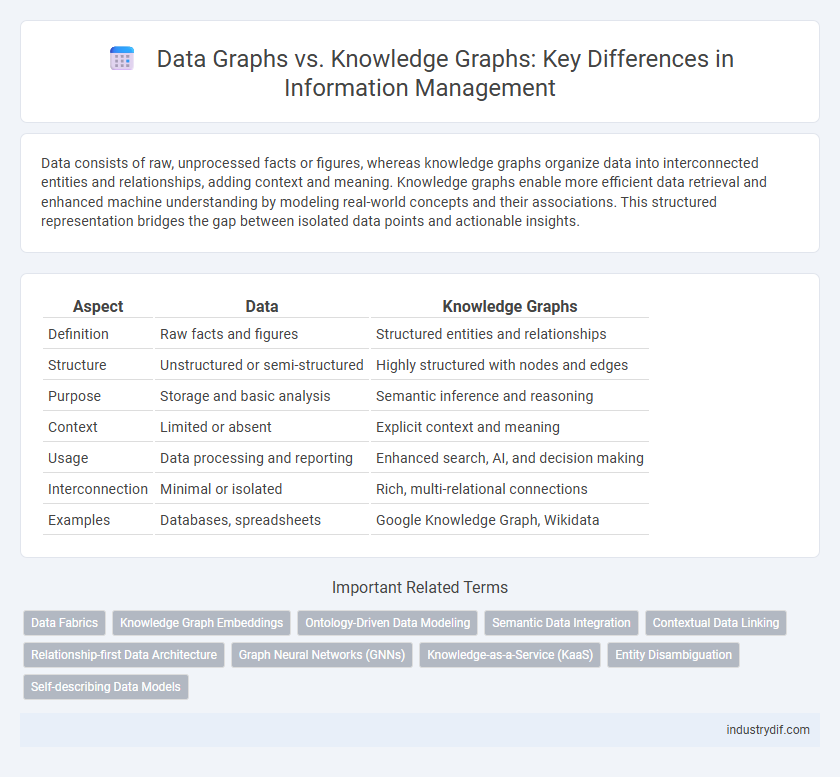 Data Graphs vs. Knowledge Graphs: Key Differences in Information Management

Data consists of raw, unprocessed facts or figures, whereas knowledge graphs organize data into interconnected entities and relationships, adding context and meaning. Knowledge graphs enable more efficient data retrieval and enhanced machine understanding by modeling real-world concepts and their associations. This structured representation bridges the gap between isolated data points and actionable insights.

| Aspect | Data | Knowledge Graphs |
|---|---|---|
| Definition | Raw facts and figures | Structured entities and relationships |
| Structure | Unstructured or semi-structured | Highly structured with nodes and edges |
| Purpose | Storage and basic analysis | Semantic inference and reasoning |
| Context | Limited or absent | Explicit context and meaning |
| Usage | Data processing and reporting | Enhanced search, AI, and decision making |
| Interconnection | Minimal or isolated | Rich, multi-relational connections |
| Examples | Databases, spreadsheets | Google Knowledge Graph, Wikidata |

Important Related Terms

Data Fabrics
Knowledge Graph Embeddings
Ontology-Driven Data Modeling
Semantic Data Integration
Contextual Data Linking
Relationship-first Data Architecture
Graph Neural Networks (GNNs)
Knowledge-as-a-Service (KaaS)
Entity Disambiguation
Self-describing Data Models

industrydif.com