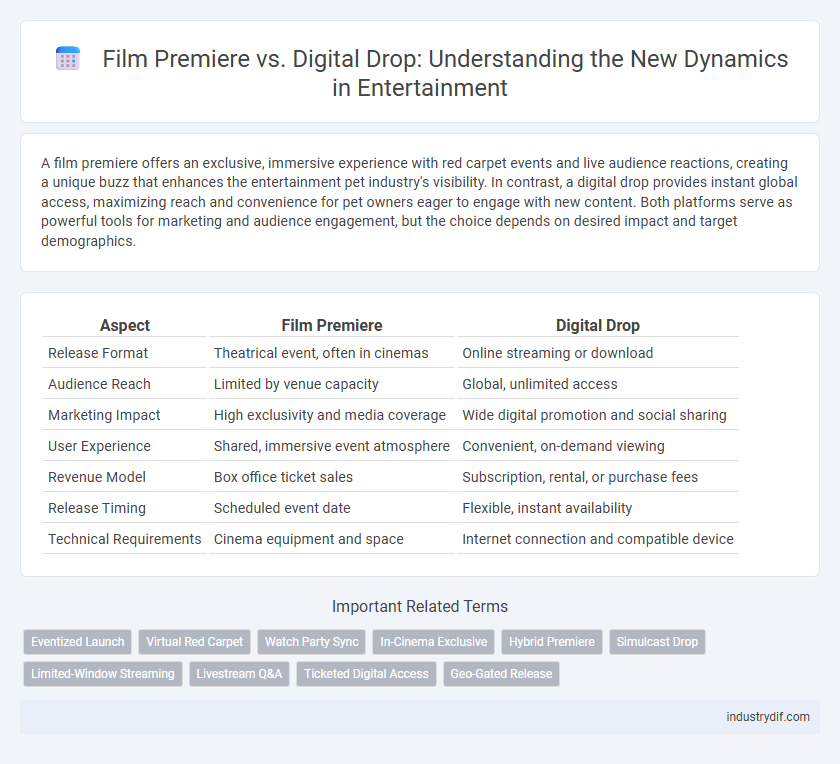 Film Premiere vs. Digital Drop: Understanding the New Dynamics in Entertainment

A film premiere offers an exclusive, immersive experience with red carpet events and live audience reactions, creating a unique buzz that enhances the entertainment pet industry's visibility. In contrast, a digital drop provides instant global access, maximizing reach and convenience for pet owners eager to engage with new content. Both platforms serve as powerful tools for marketing and audience engagement, but the choice depends on desired impact and target demographics.

| Aspect | Film Premiere | Digital Drop |
|---|---|---|
| Release Format | Theatrical event, often in cinemas | Online streaming or download |
| Audience Reach | Limited by venue capacity | Global, unlimited access |
| Marketing Impact | High exclusivity and media coverage | Wide digital promotion and social sharing |
| User Experience | Shared, immersive event atmosphere | Convenient, on-demand viewing |
| Revenue Model | Box office ticket sales | Subscription, rental, or purchase fees |
| Release Timing | Scheduled event date | Flexible, instant availability |
| Technical Requirements | Cinema equipment and space | Internet connection and compatible device |

Important Related Terms

Eventized Launch
Virtual Red Carpet
Watch Party Sync
In-Cinema Exclusive
Hybrid Premiere
Simulcast Drop
Limited-Window Streaming
Livestream Q&A
Ticketed Digital Access
Geo-Gated Release

industrydif.com