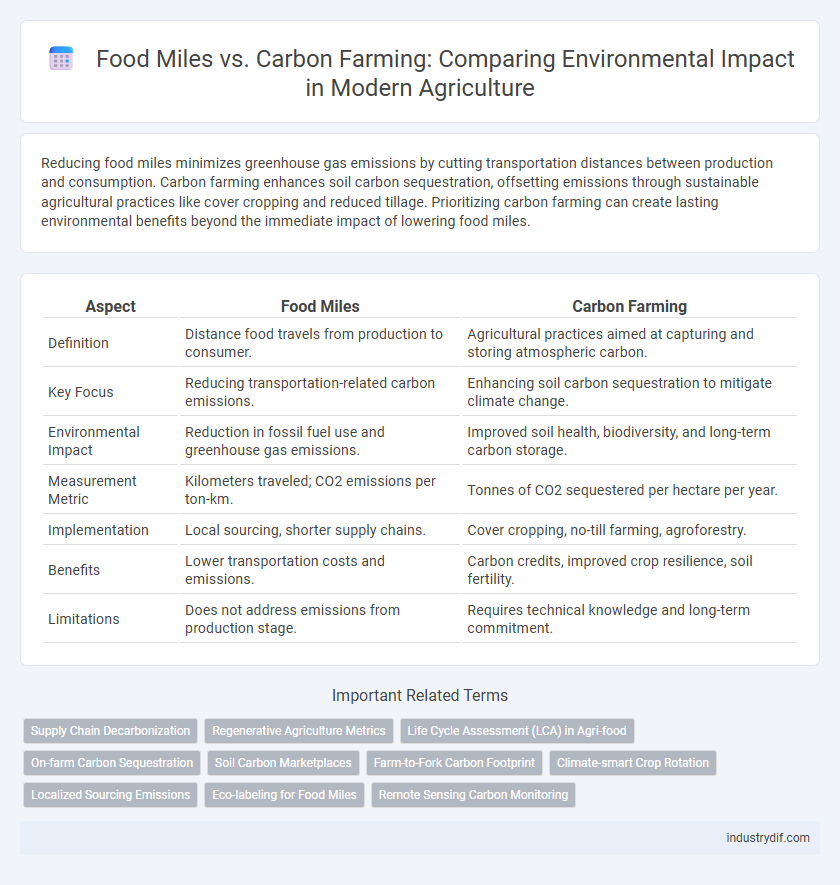 Food Miles vs. Carbon Farming: Comparing Environmental Impact in Modern Agriculture

Reducing food miles minimizes greenhouse gas emissions by cutting transportation distances between production and consumption. Carbon farming enhances soil carbon sequestration, offsetting emissions through sustainable agricultural practices like cover cropping and reduced tillage. Prioritizing carbon farming can create lasting environmental benefits beyond the immediate impact of lowering food miles.

| Aspect | Food Miles | Carbon Farming |
|---|---|---|
| Definition | Distance food travels from production to consumer. | Agricultural practices aimed at capturing and storing atmospheric carbon. |
| Key Focus | Reducing transportation-related carbon emissions. | Enhancing soil carbon sequestration to mitigate climate change. |
| Environmental Impact | Reduction in fossil fuel use and greenhouse gas emissions. | Improved soil health, biodiversity, and long-term carbon storage. |
| Measurement Metric | Kilometers traveled; CO2 emissions per ton-km. | Tonnes of CO2 sequestered per hectare per year. |
| Implementation | Local sourcing, shorter supply chains. | Cover cropping, no-till farming, agroforestry. |
| Benefits | Lower transportation costs and emissions. | Carbon credits, improved crop resilience, soil fertility. |
| Limitations | Does not address emissions from production stage. | Requires technical knowledge and long-term commitment. |

Important Related Terms

Supply Chain Decarbonization
Regenerative Agriculture Metrics
Life Cycle Assessment (LCA) in Agri-food
On-farm Carbon Sequestration
Soil Carbon Marketplaces
Farm-to-Fork Carbon Footprint
Climate-smart Crop Rotation
Localized Sourcing Emissions
Eco-labeling for Food Miles
Remote Sensing Carbon Monitoring

industrydif.com