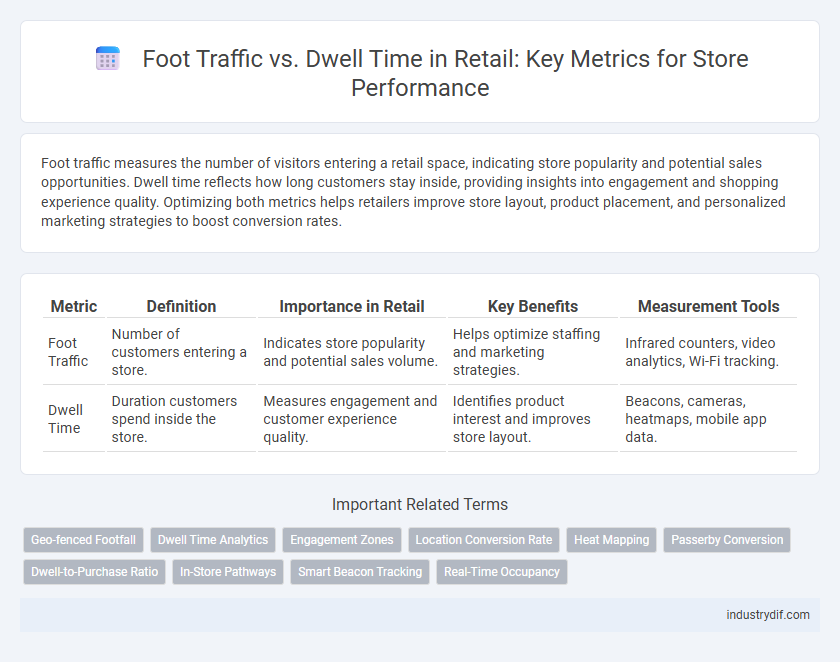 Foot Traffic vs. Dwell Time in Retail: Key Metrics for Store Performance

Foot traffic measures the number of visitors entering a retail space, indicating store popularity and potential sales opportunities. Dwell time reflects how long customers stay inside, providing insights into engagement and shopping experience quality. Optimizing both metrics helps retailers improve store layout, product placement, and personalized marketing strategies to boost conversion rates.

| Metric | Definition | Importance in Retail | Key Benefits | Measurement Tools |
|---|---|---|---|---|
| Foot Traffic | Number of customers entering a store. | Indicates store popularity and potential sales volume. | Helps optimize staffing and marketing strategies. | Infrared counters, video analytics, Wi-Fi tracking. |
| Dwell Time | Duration customers spend inside the store. | Measures engagement and customer experience quality. | Identifies product interest and improves store layout. | Beacons, cameras, heatmaps, mobile app data. |

Important Related Terms

Geo-fenced Footfall
Dwell Time Analytics
Engagement Zones
Location Conversion Rate
Heat Mapping
Passerby Conversion
Dwell-to-Purchase Ratio
In-Store Pathways
Smart Beacon Tracking
Real-Time Occupancy

industrydif.com