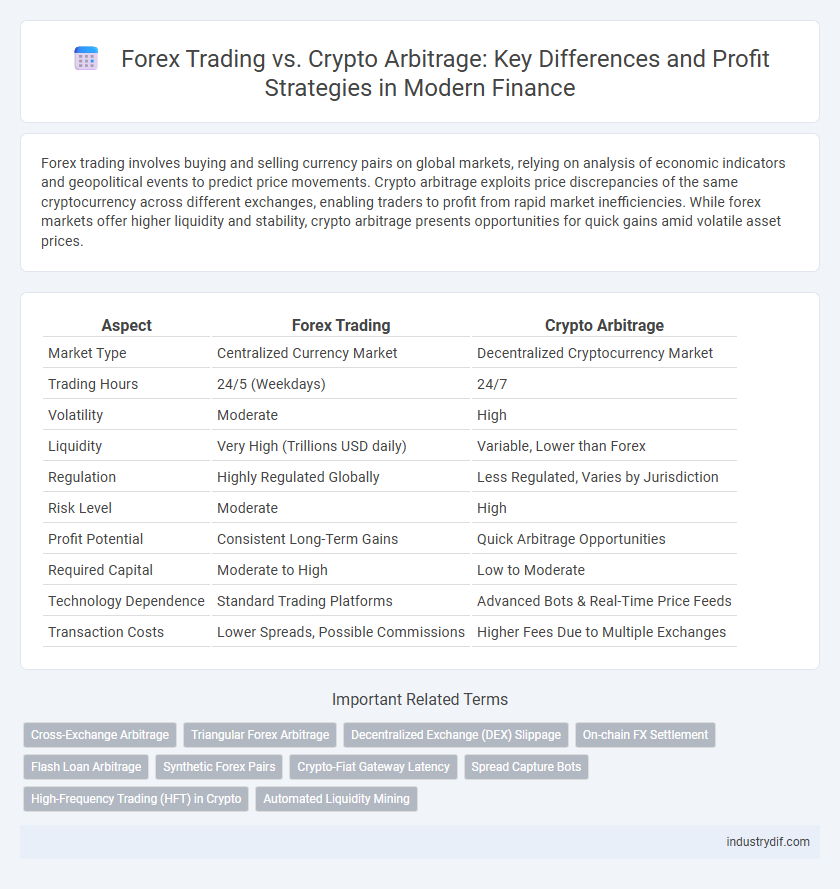 Forex Trading vs. Crypto Arbitrage: Key Differences and Profit Strategies in Modern Finance

Forex trading involves buying and selling currency pairs on global markets, relying on analysis of economic indicators and geopolitical events to predict price movements. Crypto arbitrage exploits price discrepancies of the same cryptocurrency across different exchanges, enabling traders to profit from rapid market inefficiencies. While forex markets offer higher liquidity and stability, crypto arbitrage presents opportunities for quick gains amid volatile asset prices.

| Aspect | Forex Trading | Crypto Arbitrage |
|---|---|---|
| Market Type | Centralized Currency Market | Decentralized Cryptocurrency Market |
| Trading Hours | 24/5 (Weekdays) | 24/7 |
| Volatility | Moderate | High |
| Liquidity | Very High (Trillions USD daily) | Variable, Lower than Forex |
| Regulation | Highly Regulated Globally | Less Regulated, Varies by Jurisdiction |
| Risk Level | Moderate | High |
| Profit Potential | Consistent Long-Term Gains | Quick Arbitrage Opportunities |
| Required Capital | Moderate to High | Low to Moderate |
| Technology Dependence | Standard Trading Platforms | Advanced Bots & Real-Time Price Feeds |
| Transaction Costs | Lower Spreads, Possible Commissions | Higher Fees Due to Multiple Exchanges |

Important Related Terms

Cross-Exchange Arbitrage
Triangular Forex Arbitrage
Decentralized Exchange (DEX) Slippage
On-chain FX Settlement
Flash Loan Arbitrage
Synthetic Forex Pairs
Crypto-Fiat Gateway Latency
Spread Capture Bots
High-Frequency Trading (HFT) in Crypto
Automated Liquidity Mining

industrydif.com