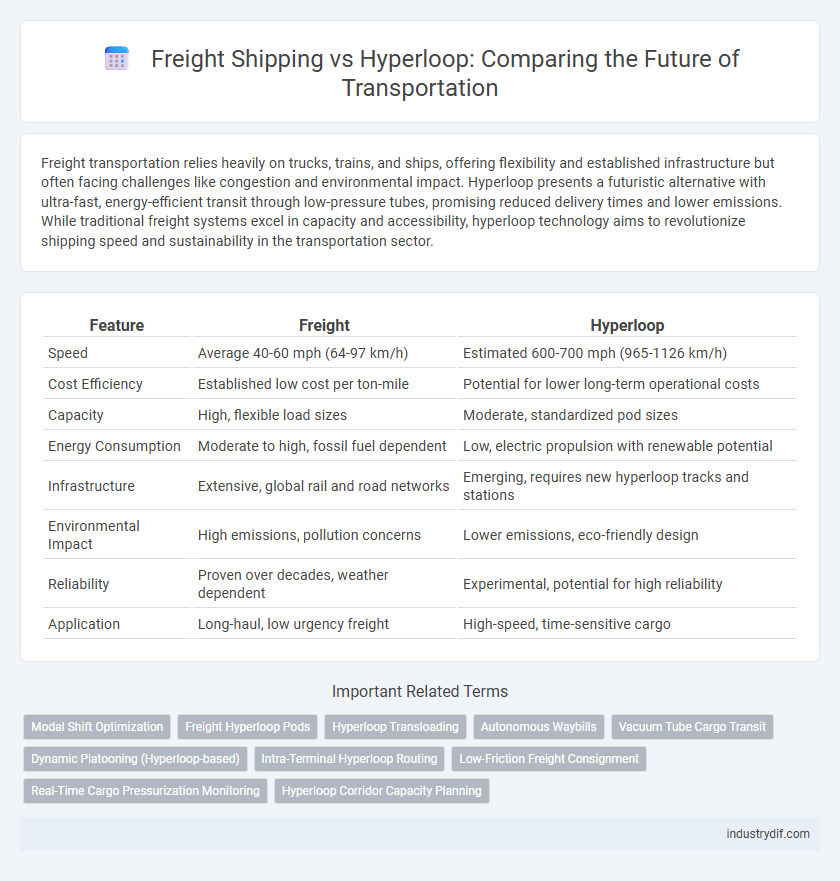 Freight Shipping vs Hyperloop: Comparing the Future of Transportation

Freight transportation relies heavily on trucks, trains, and ships, offering flexibility and established infrastructure but often facing challenges like congestion and environmental impact. Hyperloop presents a futuristic alternative with ultra-fast, energy-efficient transit through low-pressure tubes, promising reduced delivery times and lower emissions. While traditional freight systems excel in capacity and accessibility, hyperloop technology aims to revolutionize shipping speed and sustainability in the transportation sector.

| Feature | Freight | Hyperloop |
|---|---|---|
| Speed | Average 40-60 mph (64-97 km/h) | Estimated 600-700 mph (965-1126 km/h) |
| Cost Efficiency | Established low cost per ton-mile | Potential for lower long-term operational costs |
| Capacity | High, flexible load sizes | Moderate, standardized pod sizes |
| Energy Consumption | Moderate to high, fossil fuel dependent | Low, electric propulsion with renewable potential |
| Infrastructure | Extensive, global rail and road networks | Emerging, requires new hyperloop tracks and stations |
| Environmental Impact | High emissions, pollution concerns | Lower emissions, eco-friendly design |
| Reliability | Proven over decades, weather dependent | Experimental, potential for high reliability |
| Application | Long-haul, low urgency freight | High-speed, time-sensitive cargo |

Important Related Terms

Modal Shift Optimization
Freight Hyperloop Pods
Hyperloop Transloading
Autonomous Waybills
Vacuum Tube Cargo Transit
Dynamic Platooning (Hyperloop-based)
Intra-Terminal Hyperloop Routing
Low-Friction Freight Consignment
Real-Time Cargo Pressurization Monitoring
Hyperloop Corridor Capacity Planning

industrydif.com