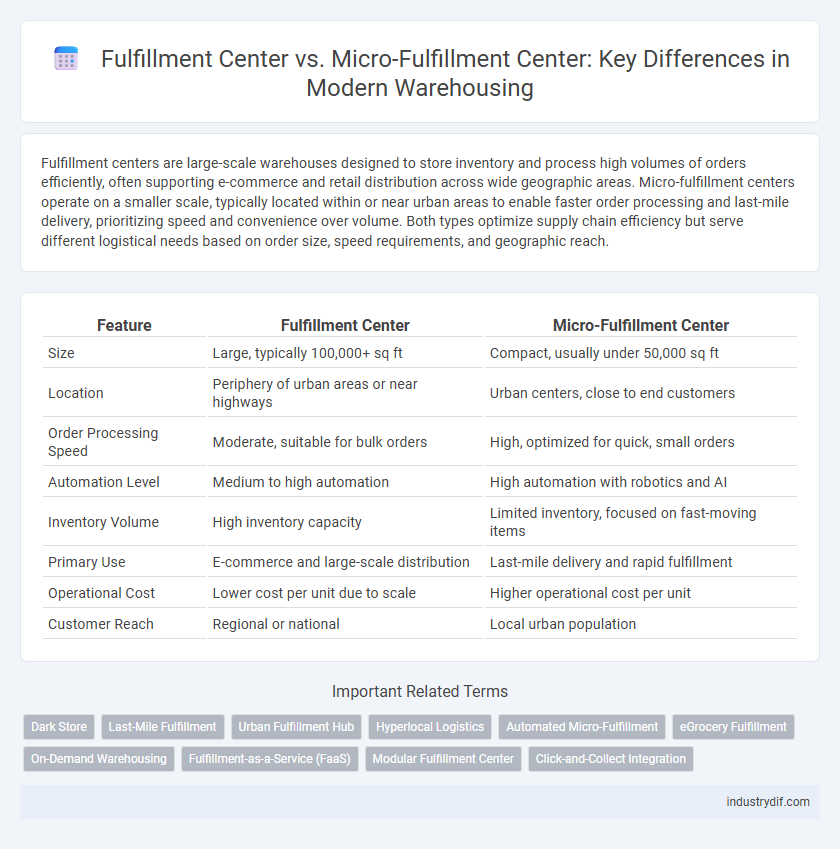 Fulfillment Center vs. Micro-Fulfillment Center: Key Differences in Modern Warehousing

Fulfillment centers are large-scale warehouses designed to store inventory and process high volumes of orders efficiently, often supporting e-commerce and retail distribution across wide geographic areas. Micro-fulfillment centers operate on a smaller scale, typically located within or near urban areas to enable faster order processing and last-mile delivery, prioritizing speed and convenience over volume. Both types optimize supply chain efficiency but serve different logistical needs based on order size, speed requirements, and geographic reach.

| Feature | Fulfillment Center | Micro-Fulfillment Center |
|---|---|---|
| Size | Large, typically 100,000+ sq ft | Compact, usually under 50,000 sq ft |
| Location | Periphery of urban areas or near highways | Urban centers, close to end customers |
| Order Processing Speed | Moderate, suitable for bulk orders | High, optimized for quick, small orders |
| Automation Level | Medium to high automation | High automation with robotics and AI |
| Inventory Volume | High inventory capacity | Limited inventory, focused on fast-moving items |
| Primary Use | E-commerce and large-scale distribution | Last-mile delivery and rapid fulfillment |
| Operational Cost | Lower cost per unit due to scale | Higher operational cost per unit |
| Customer Reach | Regional or national | Local urban population |

Important Related Terms

Dark Store
Last-Mile Fulfillment
Urban Fulfillment Hub
Hyperlocal Logistics
Automated Micro-Fulfillment
eGrocery Fulfillment
On-Demand Warehousing
Fulfillment-as-a-Service (FaaS)
Modular Fulfillment Center
Click-and-Collect Integration

industrydif.com