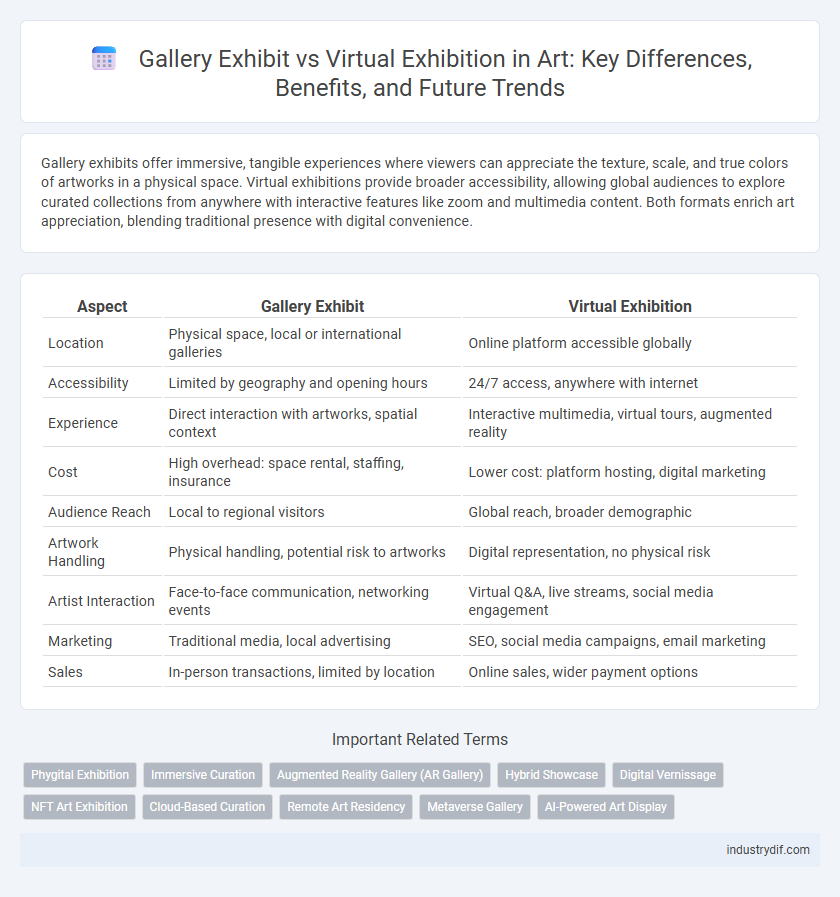 Gallery Exhibit vs Virtual Exhibition in Art: Key Differences, Benefits, and Future Trends

Gallery exhibits offer immersive, tangible experiences where viewers can appreciate the texture, scale, and true colors of artworks in a physical space. Virtual exhibitions provide broader accessibility, allowing global audiences to explore curated collections from anywhere with interactive features like zoom and multimedia content. Both formats enrich art appreciation, blending traditional presence with digital convenience.

| Aspect | Gallery Exhibit | Virtual Exhibition |
|---|---|---|
| Location | Physical space, local or international galleries | Online platform accessible globally |
| Accessibility | Limited by geography and opening hours | 24/7 access, anywhere with internet |
| Experience | Direct interaction with artworks, spatial context | Interactive multimedia, virtual tours, augmented reality |
| Cost | High overhead: space rental, staffing, insurance | Lower cost: platform hosting, digital marketing |
| Audience Reach | Local to regional visitors | Global reach, broader demographic |
| Artwork Handling | Physical handling, potential risk to artworks | Digital representation, no physical risk |
| Artist Interaction | Face-to-face communication, networking events | Virtual Q&A, live streams, social media engagement |
| Marketing | Traditional media, local advertising | SEO, social media campaigns, email marketing |
| Sales | In-person transactions, limited by location | Online sales, wider payment options |

Important Related Terms

Phygital Exhibition
Immersive Curation
Augmented Reality Gallery (AR Gallery)
Hybrid Showcase
Digital Vernissage
NFT Art Exhibition
Cloud-Based Curation
Remote Art Residency
Metaverse Gallery
AI-Powered Art Display

industrydif.com