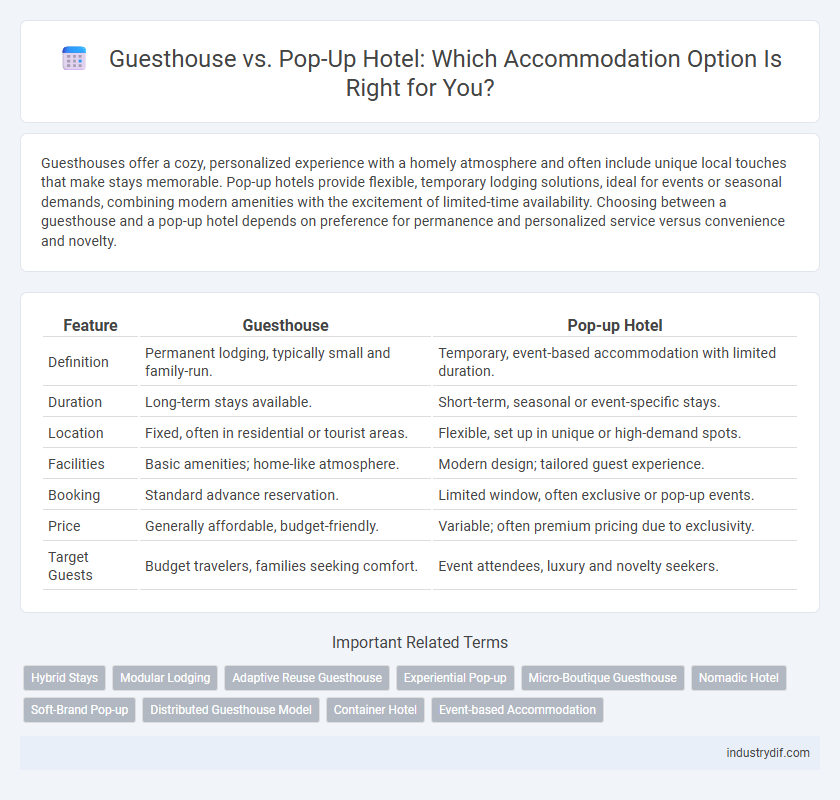 Guesthouse vs. Pop-Up Hotel: Which Accommodation Option Is Right for You?

Guesthouses offer a cozy, personalized experience with a homely atmosphere and often include unique local touches that make stays memorable. Pop-up hotels provide flexible, temporary lodging solutions, ideal for events or seasonal demands, combining modern amenities with the excitement of limited-time availability. Choosing between a guesthouse and a pop-up hotel depends on preference for permanence and personalized service versus convenience and novelty.

| Feature | Guesthouse | Pop-up Hotel |
|---|---|---|
| Definition | Permanent lodging, typically small and family-run. | Temporary, event-based accommodation with limited duration. |
| Duration | Long-term stays available. | Short-term, seasonal or event-specific stays. |
| Location | Fixed, often in residential or tourist areas. | Flexible, set up in unique or high-demand spots. |
| Facilities | Basic amenities; home-like atmosphere. | Modern design; tailored guest experience. |
| Booking | Standard advance reservation. | Limited window, often exclusive or pop-up events. |
| Price | Generally affordable, budget-friendly. | Variable; often premium pricing due to exclusivity. |
| Target Guests | Budget travelers, families seeking comfort. | Event attendees, luxury and novelty seekers. |

Important Related Terms

Hybrid Stays
Modular Lodging
Adaptive Reuse Guesthouse
Experiential Pop-up
Micro-Boutique Guesthouse
Nomadic Hotel
Soft-Brand Pop-up
Distributed Guesthouse Model
Container Hotel
Event-based Accommodation

industrydif.com