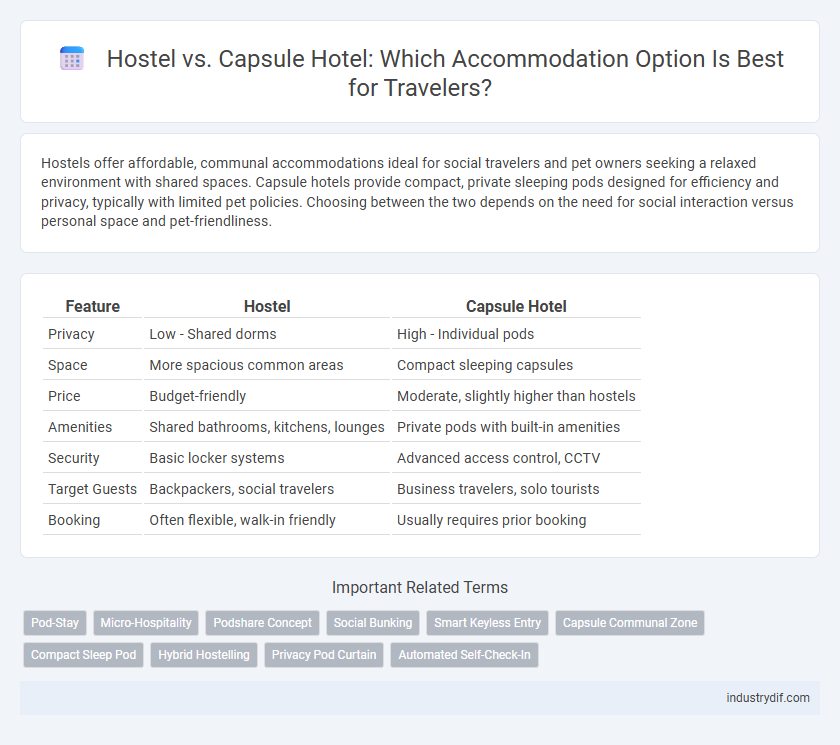 Hostel vs. Capsule Hotel: Which Accommodation Option Is Best for Travelers?

Hostels offer affordable, communal accommodations ideal for social travelers and pet owners seeking a relaxed environment with shared spaces. Capsule hotels provide compact, private sleeping pods designed for efficiency and privacy, typically with limited pet policies. Choosing between the two depends on the need for social interaction versus personal space and pet-friendliness.

| Feature | Hostel | Capsule Hotel |
|---|---|---|
| Privacy | Low - Shared dorms | High - Individual pods |
| Space | More spacious common areas | Compact sleeping capsules |
| Price | Budget-friendly | Moderate, slightly higher than hostels |
| Amenities | Shared bathrooms, kitchens, lounges | Private pods with built-in amenities |
| Security | Basic locker systems | Advanced access control, CCTV |
| Target Guests | Backpackers, social travelers | Business travelers, solo tourists |
| Booking | Often flexible, walk-in friendly | Usually requires prior booking |

Important Related Terms

Pod-Stay
Micro-Hospitality
Podshare Concept
Social Bunking
Smart Keyless Entry
Capsule Communal Zone
Compact Sleep Pod
Hybrid Hostelling
Privacy Pod Curtain
Automated Self-Check-In

industrydif.com