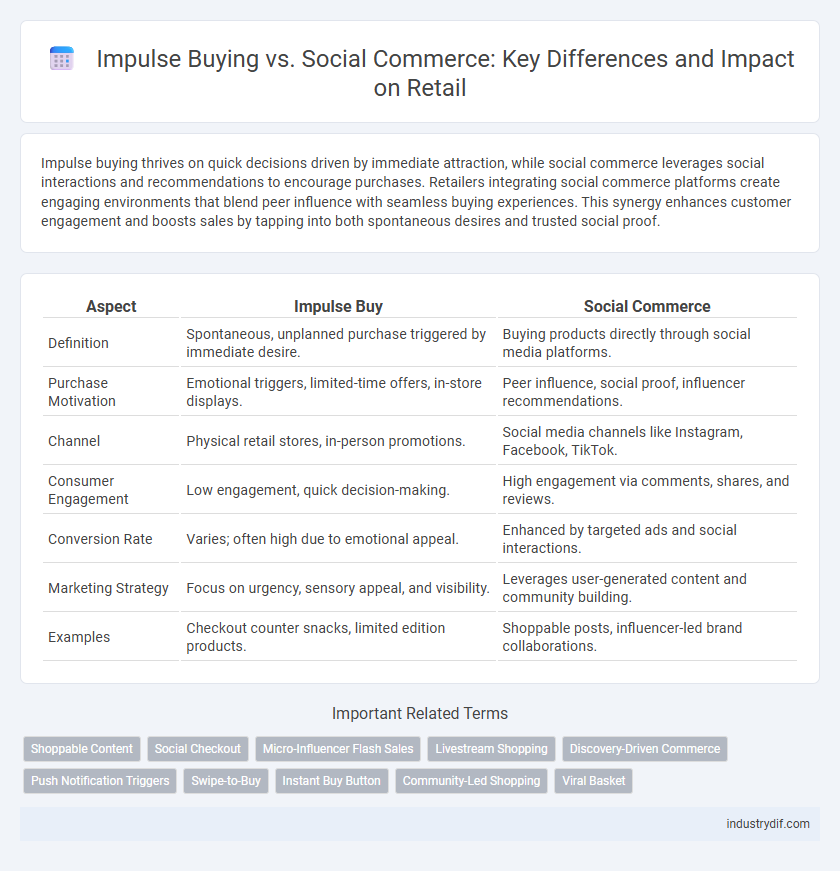 Impulse Buying vs. Social Commerce: Key Differences and Impact on Retail

Impulse buying thrives on quick decisions driven by immediate attraction, while social commerce leverages social interactions and recommendations to encourage purchases. Retailers integrating social commerce platforms create engaging environments that blend peer influence with seamless buying experiences. This synergy enhances customer engagement and boosts sales by tapping into both spontaneous desires and trusted social proof.

| Aspect | Impulse Buy | Social Commerce |
|---|---|---|
| Definition | Spontaneous, unplanned purchase triggered by immediate desire. | Buying products directly through social media platforms. |
| Purchase Motivation | Emotional triggers, limited-time offers, in-store displays. | Peer influence, social proof, influencer recommendations. |
| Channel | Physical retail stores, in-person promotions. | Social media channels like Instagram, Facebook, TikTok. |
| Consumer Engagement | Low engagement, quick decision-making. | High engagement via comments, shares, and reviews. |
| Conversion Rate | Varies; often high due to emotional appeal. | Enhanced by targeted ads and social interactions. |
| Marketing Strategy | Focus on urgency, sensory appeal, and visibility. | Leverages user-generated content and community building. |
| Examples | Checkout counter snacks, limited edition products. | Shoppable posts, influencer-led brand collaborations. |

Important Related Terms

Shoppable Content
Social Checkout
Micro-Influencer Flash Sales
Livestream Shopping
Discovery-Driven Commerce
Push Notification Triggers
Swipe-to-Buy
Instant Buy Button
Community-Led Shopping
Viral Basket

industrydif.com