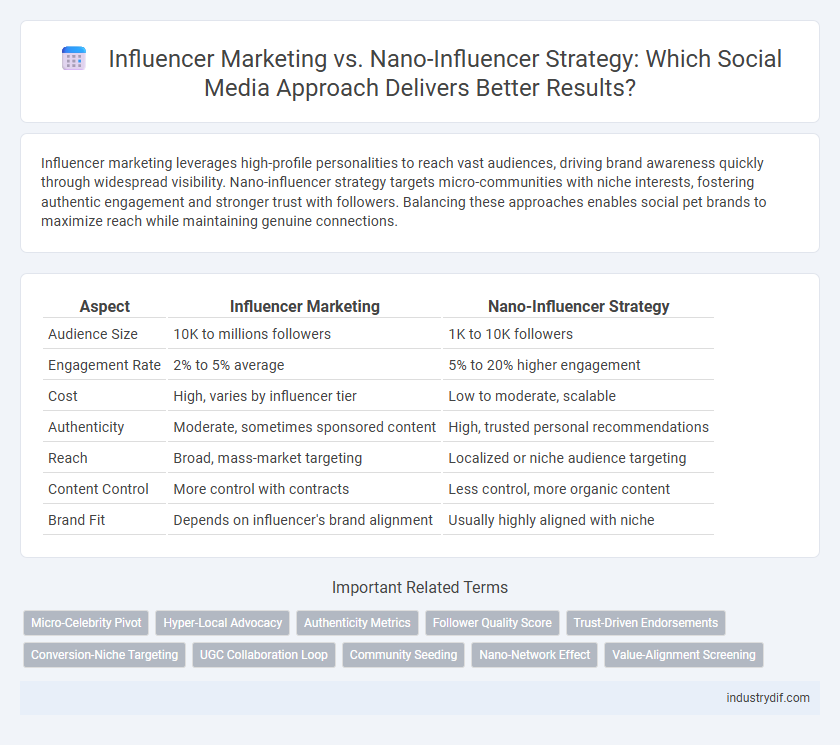 Influencer Marketing vs. Nano-Influencer Strategy: Which Social Media Approach Delivers Better Results?

Influencer marketing leverages high-profile personalities to reach vast audiences, driving brand awareness quickly through widespread visibility. Nano-influencer strategy targets micro-communities with niche interests, fostering authentic engagement and stronger trust with followers. Balancing these approaches enables social pet brands to maximize reach while maintaining genuine connections.

| Aspect | Influencer Marketing | Nano-Influencer Strategy |
|---|---|---|
| Audience Size | 10K to millions followers | 1K to 10K followers |
| Engagement Rate | 2% to 5% average | 5% to 20% higher engagement |
| Cost | High, varies by influencer tier | Low to moderate, scalable |
| Authenticity | Moderate, sometimes sponsored content | High, trusted personal recommendations |
| Reach | Broad, mass-market targeting | Localized or niche audience targeting |
| Content Control | More control with contracts | Less control, more organic content |
| Brand Fit | Depends on influencer's brand alignment | Usually highly aligned with niche |

Important Related Terms

Micro-Celebrity Pivot
Hyper-Local Advocacy
Authenticity Metrics
Follower Quality Score
Trust-Driven Endorsements
Conversion-Niche Targeting
UGC Collaboration Loop
Community Seeding
Nano-Network Effect
Value-Alignment Screening

industrydif.com