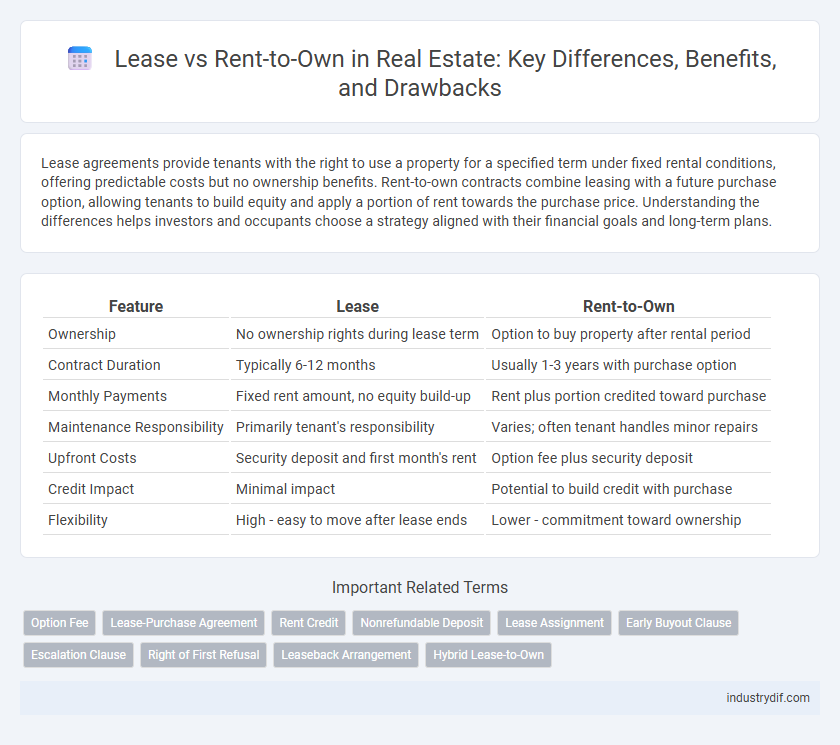 Lease vs Rent-to-Own in Real Estate: Key Differences, Benefits, and Drawbacks

Lease agreements provide tenants with the right to use a property for a specified term under fixed rental conditions, offering predictable costs but no ownership benefits. Rent-to-own contracts combine leasing with a future purchase option, allowing tenants to build equity and apply a portion of rent towards the purchase price. Understanding the differences helps investors and occupants choose a strategy aligned with their financial goals and long-term plans.

| Feature | Lease | Rent-to-Own |
|---|---|---|
| Ownership | No ownership rights during lease term | Option to buy property after rental period |
| Contract Duration | Typically 6-12 months | Usually 1-3 years with purchase option |
| Monthly Payments | Fixed rent amount, no equity build-up | Rent plus portion credited toward purchase |
| Maintenance Responsibility | Primarily tenant's responsibility | Varies; often tenant handles minor repairs |
| Upfront Costs | Security deposit and first month's rent | Option fee plus security deposit |
| Credit Impact | Minimal impact | Potential to build credit with purchase |
| Flexibility | High - easy to move after lease ends | Lower - commitment toward ownership |

Important Related Terms

Option Fee
Lease-Purchase Agreement
Rent Credit
Nonrefundable Deposit
Lease Assignment
Early Buyout Clause
Escalation Clause
Right of First Refusal
Leaseback Arrangement
Hybrid Lease-to-Own

industrydif.com