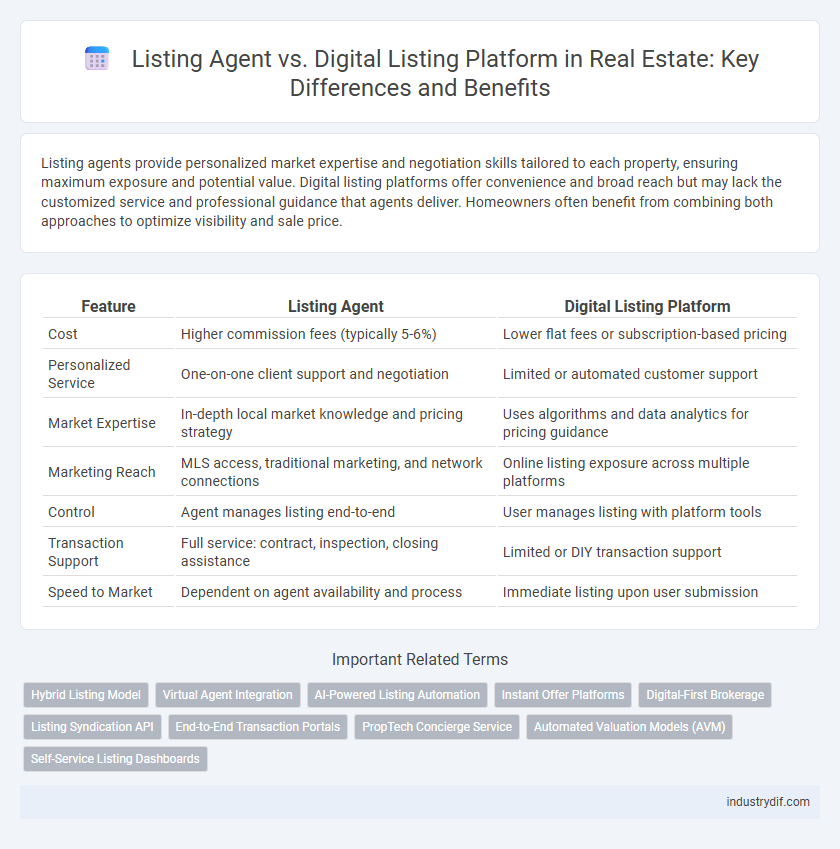 Listing Agent vs. Digital Listing Platform in Real Estate: Key Differences and Benefits

Listing agents provide personalized market expertise and negotiation skills tailored to each property, ensuring maximum exposure and potential value. Digital listing platforms offer convenience and broad reach but may lack the customized service and professional guidance that agents deliver. Homeowners often benefit from combining both approaches to optimize visibility and sale price.

| Feature | Listing Agent | Digital Listing Platform |
|---|---|---|
| Cost | Higher commission fees (typically 5-6%) | Lower flat fees or subscription-based pricing |
| Personalized Service | One-on-one client support and negotiation | Limited or automated customer support |
| Market Expertise | In-depth local market knowledge and pricing strategy | Uses algorithms and data analytics for pricing guidance |
| Marketing Reach | MLS access, traditional marketing, and network connections | Online listing exposure across multiple platforms |
| Control | Agent manages listing end-to-end | User manages listing with platform tools |
| Transaction Support | Full service: contract, inspection, closing assistance | Limited or DIY transaction support |
| Speed to Market | Dependent on agent availability and process | Immediate listing upon user submission |

Important Related Terms

Hybrid Listing Model
Virtual Agent Integration
AI-Powered Listing Automation
Instant Offer Platforms
Digital-First Brokerage
Listing Syndication API
End-to-End Transaction Portals
PropTech Concierge Service
Automated Valuation Models (AVM)
Self-Service Listing Dashboards

industrydif.com