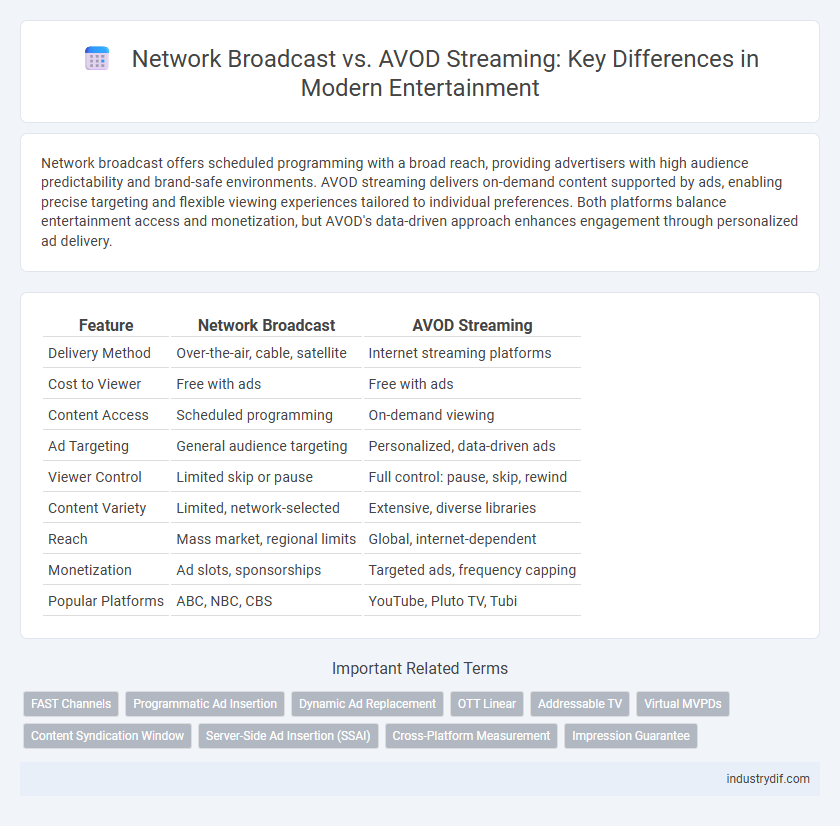 Network Broadcast vs. AVOD Streaming: Key Differences in Modern Entertainment

Network broadcast offers scheduled programming with a broad reach, providing advertisers with high audience predictability and brand-safe environments. AVOD streaming delivers on-demand content supported by ads, enabling precise targeting and flexible viewing experiences tailored to individual preferences. Both platforms balance entertainment access and monetization, but AVOD's data-driven approach enhances engagement through personalized ad delivery.

| Feature | Network Broadcast | AVOD Streaming |
|---|---|---|
| Delivery Method | Over-the-air, cable, satellite | Internet streaming platforms |
| Cost to Viewer | Free with ads | Free with ads |
| Content Access | Scheduled programming | On-demand viewing |
| Ad Targeting | General audience targeting | Personalized, data-driven ads |
| Viewer Control | Limited skip or pause | Full control: pause, skip, rewind |
| Content Variety | Limited, network-selected | Extensive, diverse libraries |
| Reach | Mass market, regional limits | Global, internet-dependent |
| Monetization | Ad slots, sponsorships | Targeted ads, frequency capping |
| Popular Platforms | ABC, NBC, CBS | YouTube, Pluto TV, Tubi |

Important Related Terms

FAST Channels Programmatic Ad Insertion Dynamic Ad Replacement OTT Linear Addressable TV Virtual MVPDs Content Syndication Window Server-Side Ad Insertion (SSAI) Cross-Platform Measurement Impression Guarantee

industrydif.com