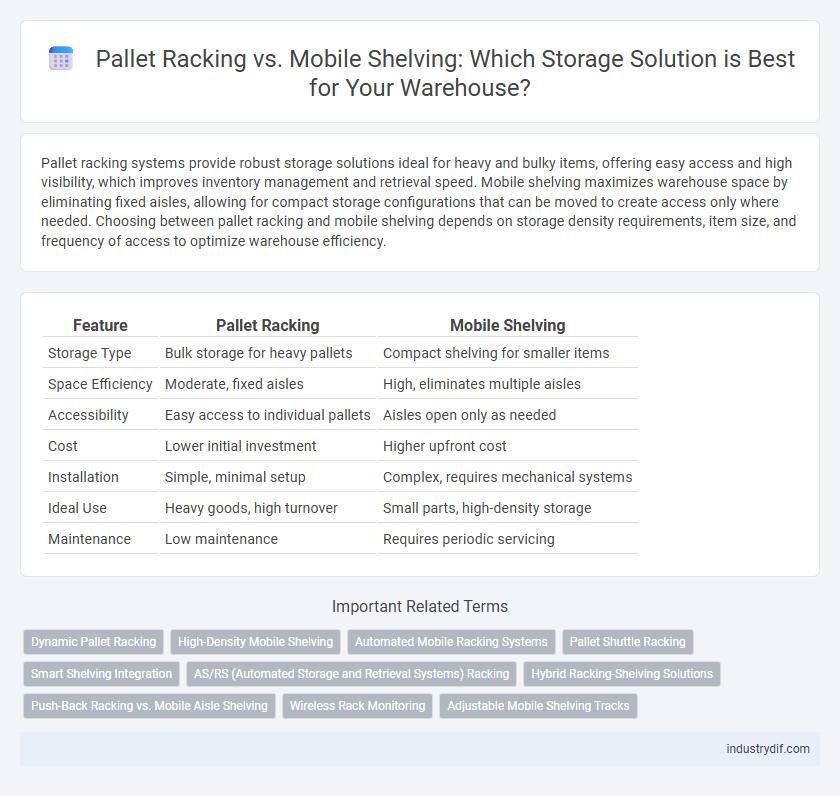 Pallet Racking vs. Mobile Shelving: Which Storage Solution is Best for Your Warehouse?

Pallet racking systems provide robust storage solutions ideal for heavy and bulky items, offering easy access and high visibility, which improves inventory management and retrieval speed. Mobile shelving maximizes warehouse space by eliminating fixed aisles, allowing for compact storage configurations that can be moved to create access only where needed. Choosing between pallet racking and mobile shelving depends on storage density requirements, item size, and frequency of access to optimize warehouse efficiency.

| Feature | Pallet Racking | Mobile Shelving |
|---|---|---|
| Storage Type | Bulk storage for heavy pallets | Compact shelving for smaller items |
| Space Efficiency | Moderate, fixed aisles | High, eliminates multiple aisles |
| Accessibility | Easy access to individual pallets | Aisles open only as needed |
| Cost | Lower initial investment | Higher upfront cost |
| Installation | Simple, minimal setup | Complex, requires mechanical systems |
| Ideal Use | Heavy goods, high turnover | Small parts, high-density storage |
| Maintenance | Low maintenance | Requires periodic servicing |

Important Related Terms

Dynamic Pallet Racking
High-Density Mobile Shelving
Automated Mobile Racking Systems
Pallet Shuttle Racking
Smart Shelving Integration
AS/RS (Automated Storage and Retrieval Systems) Racking
Hybrid Racking-Shelving Solutions
Push-Back Racking vs. Mobile Aisle Shelving
Wireless Rack Monitoring
Adjustable Mobile Shelving Tracks

industrydif.com