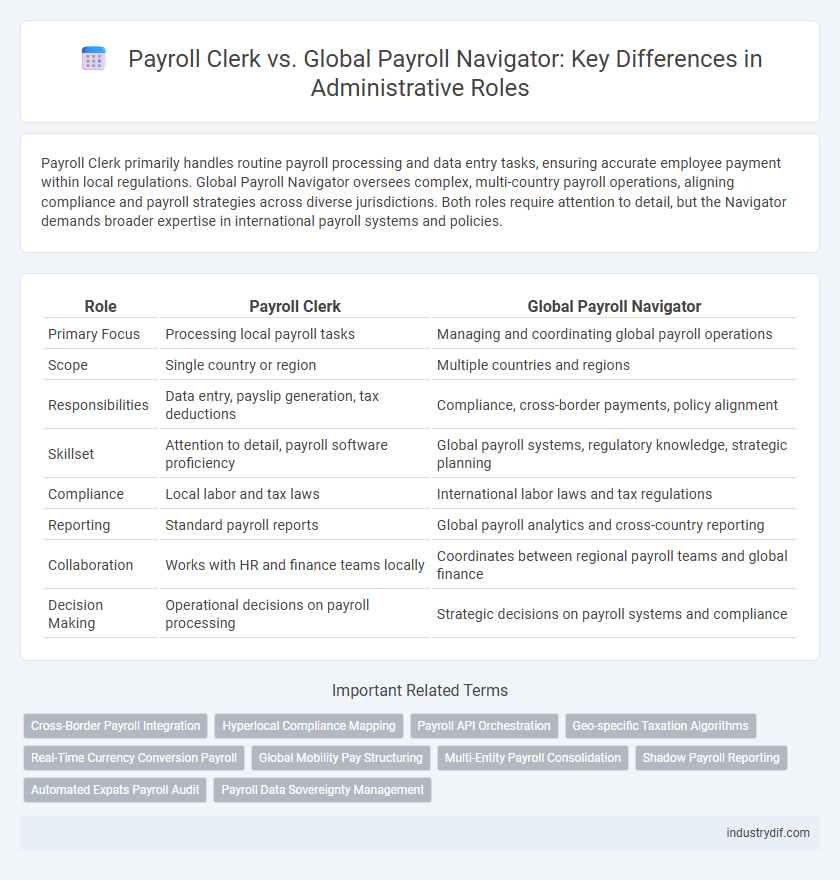 Payroll Clerk vs. Global Payroll Navigator: Key Differences in Administrative Roles

Payroll Clerk primarily handles routine payroll processing and data entry tasks, ensuring accurate employee payment within local regulations. Global Payroll Navigator oversees complex, multi-country payroll operations, aligning compliance and payroll strategies across diverse jurisdictions. Both roles require attention to detail, but the Navigator demands broader expertise in international payroll systems and policies.

| Role | Payroll Clerk | Global Payroll Navigator |
|---|---|---|
| Primary Focus | Processing local payroll tasks | Managing and coordinating global payroll operations |
| Scope | Single country or region | Multiple countries and regions |
| Responsibilities | Data entry, payslip generation, tax deductions | Compliance, cross-border payments, policy alignment |
| Skillset | Attention to detail, payroll software proficiency | Global payroll systems, regulatory knowledge, strategic planning |
| Compliance | Local labor and tax laws | International labor laws and tax regulations |
| Reporting | Standard payroll reports | Global payroll analytics and cross-country reporting |
| Collaboration | Works with HR and finance teams locally | Coordinates between regional payroll teams and global finance |
| Decision Making | Operational decisions on payroll processing | Strategic decisions on payroll systems and compliance |

Important Related Terms

Cross-Border Payroll Integration
Hyperlocal Compliance Mapping
Payroll API Orchestration
Geo-specific Taxation Algorithms
Real-Time Currency Conversion Payroll
Global Mobility Pay Structuring
Multi-Entity Payroll Consolidation
Shadow Payroll Reporting
Automated Expats Payroll Audit
Payroll Data Sovereignty Management

industrydif.com