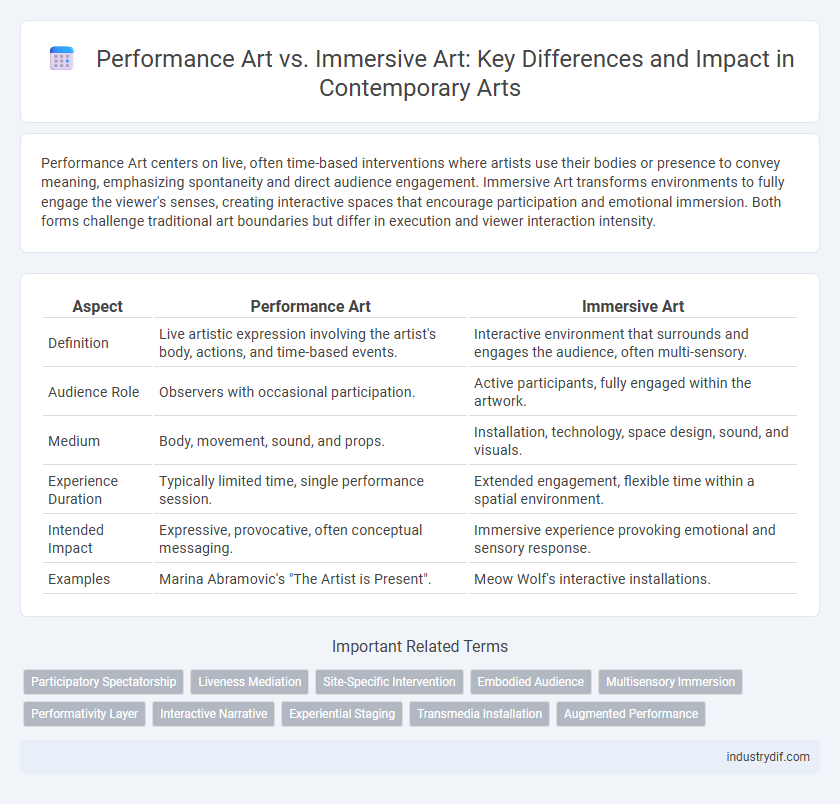 Performance Art vs. Immersive Art: Key Differences and Impact in Contemporary Arts

Performance Art centers on live, often time-based interventions where artists use their bodies or presence to convey meaning, emphasizing spontaneity and direct audience engagement. Immersive Art transforms environments to fully engage the viewer's senses, creating interactive spaces that encourage participation and emotional immersion. Both forms challenge traditional art boundaries but differ in execution and viewer interaction intensity.

| Aspect | Performance Art | Immersive Art |
|---|---|---|
| Definition | Live artistic expression involving the artist's body, actions, and time-based events. | Interactive environment that surrounds and engages the audience, often multi-sensory. |
| Audience Role | Observers with occasional participation. | Active participants, fully engaged within the artwork. |
| Medium | Body, movement, sound, and props. | Installation, technology, space design, sound, and visuals. |
| Experience Duration | Typically limited time, single performance session. | Extended engagement, flexible time within a spatial environment. |
| Intended Impact | Expressive, provocative, often conceptual messaging. | Immersive experience provoking emotional and sensory response. |
| Examples | Marina Abramovic's "The Artist is Present". | Meow Wolf's interactive installations. |

Important Related Terms

Participatory Spectatorship
Liveness Mediation
Site-Specific Intervention
Embodied Audience
Multisensory Immersion
Performativity Layer
Interactive Narrative
Experiential Staging
Transmedia Installation
Augmented Performance

industrydif.com