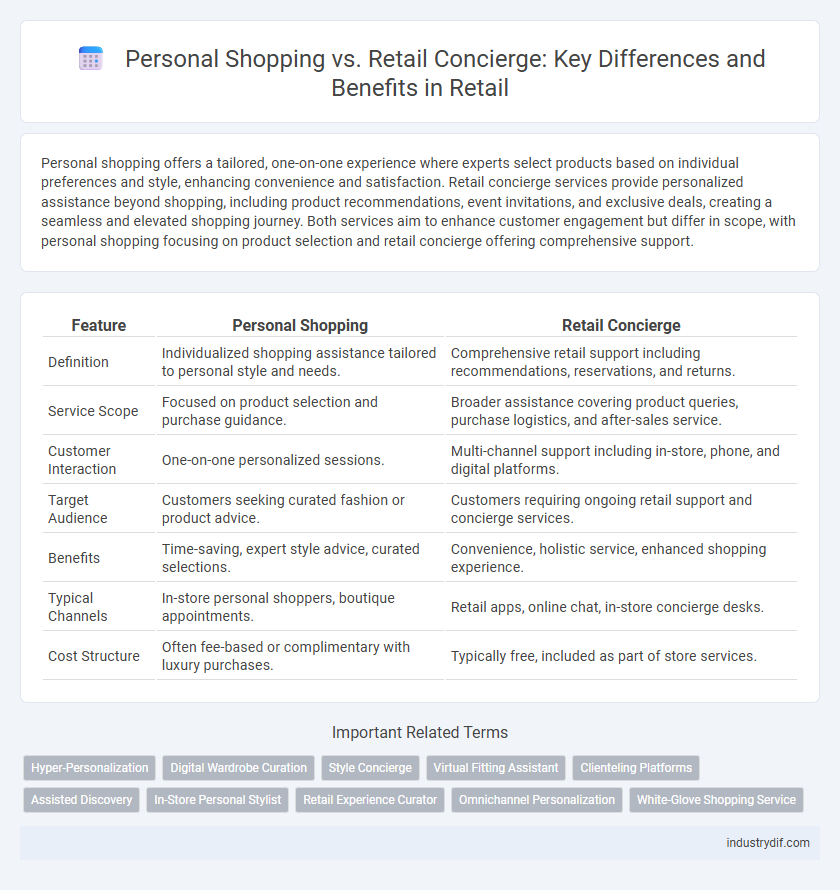 Personal Shopping vs. Retail Concierge: Key Differences and Benefits in Retail

Personal shopping offers a tailored, one-on-one experience where experts select products based on individual preferences and style, enhancing convenience and satisfaction. Retail concierge services provide personalized assistance beyond shopping, including product recommendations, event invitations, and exclusive deals, creating a seamless and elevated shopping journey. Both services aim to enhance customer engagement but differ in scope, with personal shopping focusing on product selection and retail concierge offering comprehensive support.

| Feature | Personal Shopping | Retail Concierge |
|---|---|---|
| Definition | Individualized shopping assistance tailored to personal style and needs. | Comprehensive retail support including recommendations, reservations, and returns. |
| Service Scope | Focused on product selection and purchase guidance. | Broader assistance covering product queries, purchase logistics, and after-sales service. |
| Customer Interaction | One-on-one personalized sessions. | Multi-channel support including in-store, phone, and digital platforms. |
| Target Audience | Customers seeking curated fashion or product advice. | Customers requiring ongoing retail support and concierge services. |
| Benefits | Time-saving, expert style advice, curated selections. | Convenience, holistic service, enhanced shopping experience. |
| Typical Channels | In-store personal shoppers, boutique appointments. | Retail apps, online chat, in-store concierge desks. |
| Cost Structure | Often fee-based or complimentary with luxury purchases. | Typically free, included as part of store services. |

Important Related Terms

Hyper-Personalization
Digital Wardrobe Curation
Style Concierge
Virtual Fitting Assistant
Clienteling Platforms
Assisted Discovery
In-Store Personal Stylist
Retail Experience Curator
Omnichannel Personalization
White-Glove Shopping Service

industrydif.com