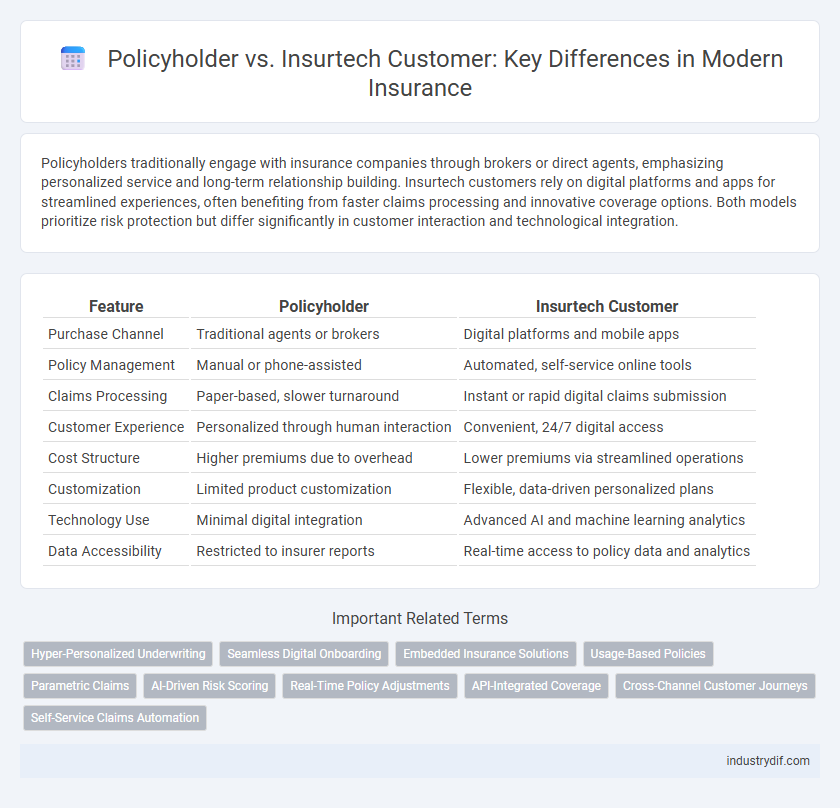 Policyholder vs. Insurtech Customer: Key Differences in Modern Insurance

Policyholders traditionally engage with insurance companies through brokers or direct agents, emphasizing personalized service and long-term relationship building. Insurtech customers rely on digital platforms and apps for streamlined experiences, often benefiting from faster claims processing and innovative coverage options. Both models prioritize risk protection but differ significantly in customer interaction and technological integration.

| Feature | Policyholder | Insurtech Customer |
|---|---|---|
| Purchase Channel | Traditional agents or brokers | Digital platforms and mobile apps |
| Policy Management | Manual or phone-assisted | Automated, self-service online tools |
| Claims Processing | Paper-based, slower turnaround | Instant or rapid digital claims submission |
| Customer Experience | Personalized through human interaction | Convenient, 24/7 digital access |
| Cost Structure | Higher premiums due to overhead | Lower premiums via streamlined operations |
| Customization | Limited product customization | Flexible, data-driven personalized plans |
| Technology Use | Minimal digital integration | Advanced AI and machine learning analytics |
| Data Accessibility | Restricted to insurer reports | Real-time access to policy data and analytics |

Important Related Terms

Hyper-Personalized Underwriting
Seamless Digital Onboarding
Embedded Insurance Solutions
Usage-Based Policies
Parametric Claims
AI-Driven Risk Scoring
Real-Time Policy Adjustments
API-Integrated Coverage
Cross-Channel Customer Journeys
Self-Service Claims Automation

industrydif.com