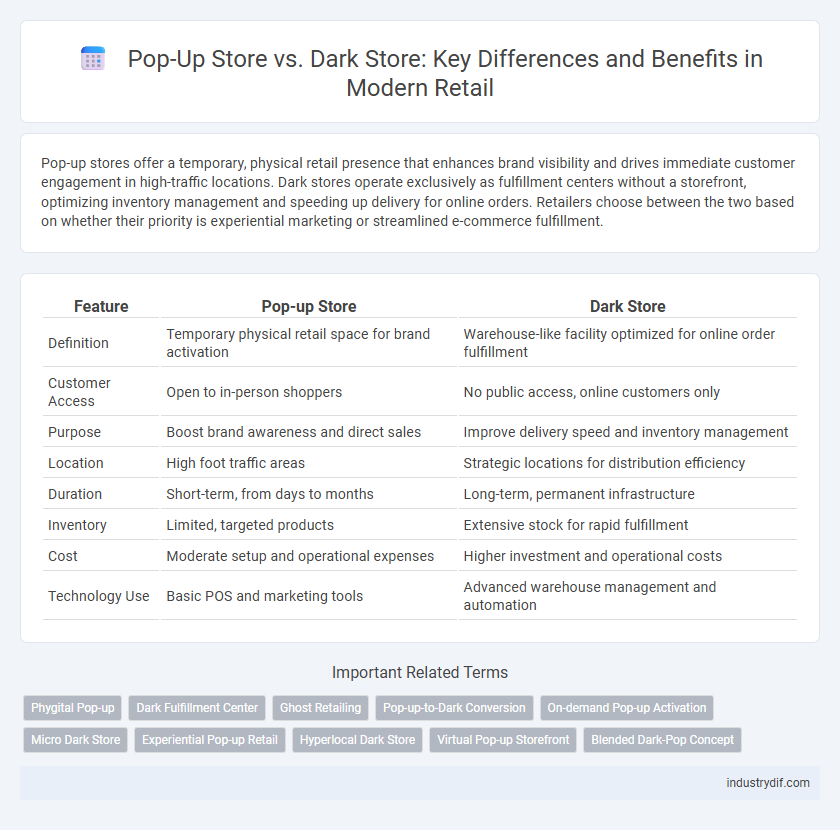 Pop-Up Store vs. Dark Store: Key Differences and Benefits in Modern Retail

Pop-up stores offer a temporary, physical retail presence that enhances brand visibility and drives immediate customer engagement in high-traffic locations. Dark stores operate exclusively as fulfillment centers without a storefront, optimizing inventory management and speeding up delivery for online orders. Retailers choose between the two based on whether their priority is experiential marketing or streamlined e-commerce fulfillment.

| Feature | Pop-up Store | Dark Store |
|---|---|---|
| Definition | Temporary physical retail space for brand activation | Warehouse-like facility optimized for online order fulfillment |
| Customer Access | Open to in-person shoppers | No public access, online customers only |
| Purpose | Boost brand awareness and direct sales | Improve delivery speed and inventory management |
| Location | High foot traffic areas | Strategic locations for distribution efficiency |
| Duration | Short-term, from days to months | Long-term, permanent infrastructure |
| Inventory | Limited, targeted products | Extensive stock for rapid fulfillment |
| Cost | Moderate setup and operational expenses | Higher investment and operational costs |
| Technology Use | Basic POS and marketing tools | Advanced warehouse management and automation |

Important Related Terms

Phygital Pop-up
Dark Fulfillment Center
Ghost Retailing
Pop-up-to-Dark Conversion
On-demand Pop-up Activation
Micro Dark Store
Experiential Pop-up Retail
Hyperlocal Dark Store
Virtual Pop-up Storefront
Blended Dark-Pop Concept

industrydif.com