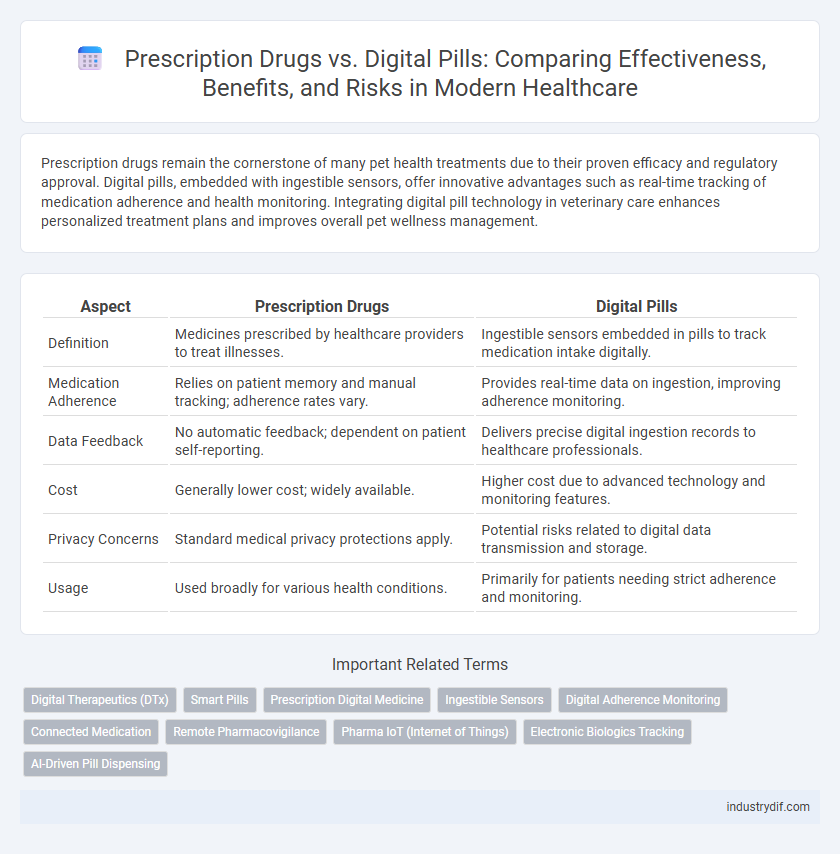 Prescription Drugs vs. Digital Pills: Comparing Effectiveness, Benefits, and Risks in Modern Healthcare

Prescription drugs remain the cornerstone of many pet health treatments due to their proven efficacy and regulatory approval. Digital pills, embedded with ingestible sensors, offer innovative advantages such as real-time tracking of medication adherence and health monitoring. Integrating digital pill technology in veterinary care enhances personalized treatment plans and improves overall pet wellness management.

| Aspect | Prescription Drugs | Digital Pills |
|---|---|---|
| Definition | Medicines prescribed by healthcare providers to treat illnesses. | Ingestible sensors embedded in pills to track medication intake digitally. |
| Medication Adherence | Relies on patient memory and manual tracking; adherence rates vary. | Provides real-time data on ingestion, improving adherence monitoring. |
| Data Feedback | No automatic feedback; dependent on patient self-reporting. | Delivers precise digital ingestion records to healthcare professionals. |
| Cost | Generally lower cost; widely available. | Higher cost due to advanced technology and monitoring features. |
| Privacy Concerns | Standard medical privacy protections apply. | Potential risks related to digital data transmission and storage. |
| Usage | Used broadly for various health conditions. | Primarily for patients needing strict adherence and monitoring. |

Important Related Terms

Digital Therapeutics (DTx)
Smart Pills
Prescription Digital Medicine
Ingestible Sensors
Digital Adherence Monitoring
Connected Medication
Remote Pharmacovigilance
Pharma IoT (Internet of Things)
Electronic Biologics Tracking
AI-Driven Pill Dispensing

industrydif.com