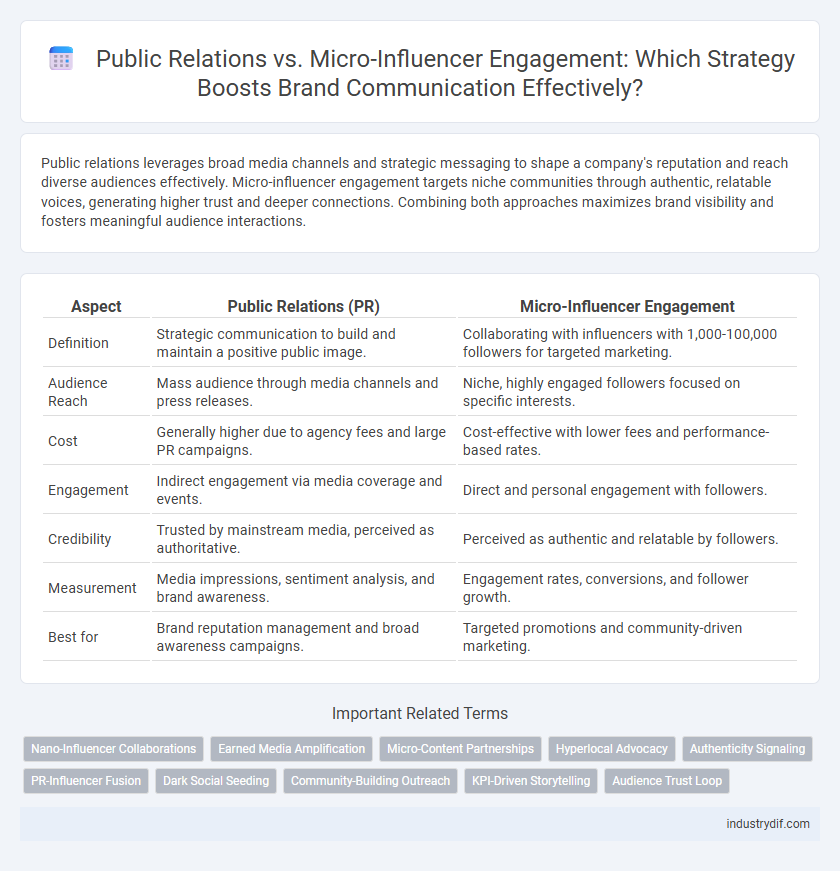 Public Relations vs. Micro-Influencer Engagement: Which Strategy Boosts Brand Communication Effectively?

Public relations leverages broad media channels and strategic messaging to shape a company's reputation and reach diverse audiences effectively. Micro-influencer engagement targets niche communities through authentic, relatable voices, generating higher trust and deeper connections. Combining both approaches maximizes brand visibility and fosters meaningful audience interactions.

| Aspect | Public Relations (PR) | Micro-Influencer Engagement |
|---|---|---|
| Definition | Strategic communication to build and maintain a positive public image. | Collaborating with influencers with 1,000-100,000 followers for targeted marketing. |
| Audience Reach | Mass audience through media channels and press releases. | Niche, highly engaged followers focused on specific interests. |
| Cost | Generally higher due to agency fees and large PR campaigns. | Cost-effective with lower fees and performance-based rates. |
| Engagement | Indirect engagement via media coverage and events. | Direct and personal engagement with followers. |
| Credibility | Trusted by mainstream media, perceived as authoritative. | Perceived as authentic and relatable by followers. |
| Measurement | Media impressions, sentiment analysis, and brand awareness. | Engagement rates, conversions, and follower growth. |
| Best for | Brand reputation management and broad awareness campaigns. | Targeted promotions and community-driven marketing. |

Important Related Terms

Nano-Influencer Collaborations
Earned Media Amplification
Micro-Content Partnerships
Hyperlocal Advocacy
Authenticity Signaling
PR-Influencer Fusion
Dark Social Seeding
Community-Building Outreach
KPI-Driven Storytelling
Audience Trust Loop

industrydif.com