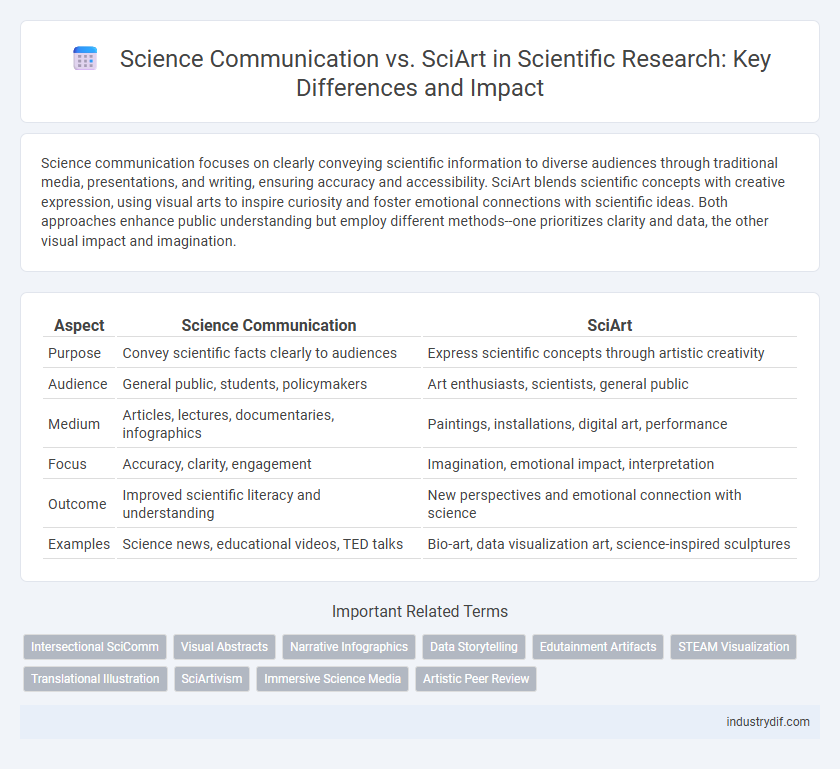 Science Communication vs. SciArt in Scientific Research: Key Differences and Impact

Science communication focuses on clearly conveying scientific information to diverse audiences through traditional media, presentations, and writing, ensuring accuracy and accessibility. SciArt blends scientific concepts with creative expression, using visual arts to inspire curiosity and foster emotional connections with scientific ideas. Both approaches enhance public understanding but employ different methods--one prioritizes clarity and data, the other visual impact and imagination.

| Aspect | Science Communication | SciArt |
|---|---|---|
| Purpose | Convey scientific facts clearly to audiences | Express scientific concepts through artistic creativity |
| Audience | General public, students, policymakers | Art enthusiasts, scientists, general public |
| Medium | Articles, lectures, documentaries, infographics | Paintings, installations, digital art, performance |
| Focus | Accuracy, clarity, engagement | Imagination, emotional impact, interpretation |
| Outcome | Improved scientific literacy and understanding | New perspectives and emotional connection with science |
| Examples | Science news, educational videos, TED talks | Bio-art, data visualization art, science-inspired sculptures |

Important Related Terms

Intersectional SciComm
Visual Abstracts
Narrative Infographics
Data Storytelling
Edutainment Artifacts
STEAM Visualization
Translational Illustration
SciArtivism
Immersive Science Media
Artistic Peer Review

industrydif.com