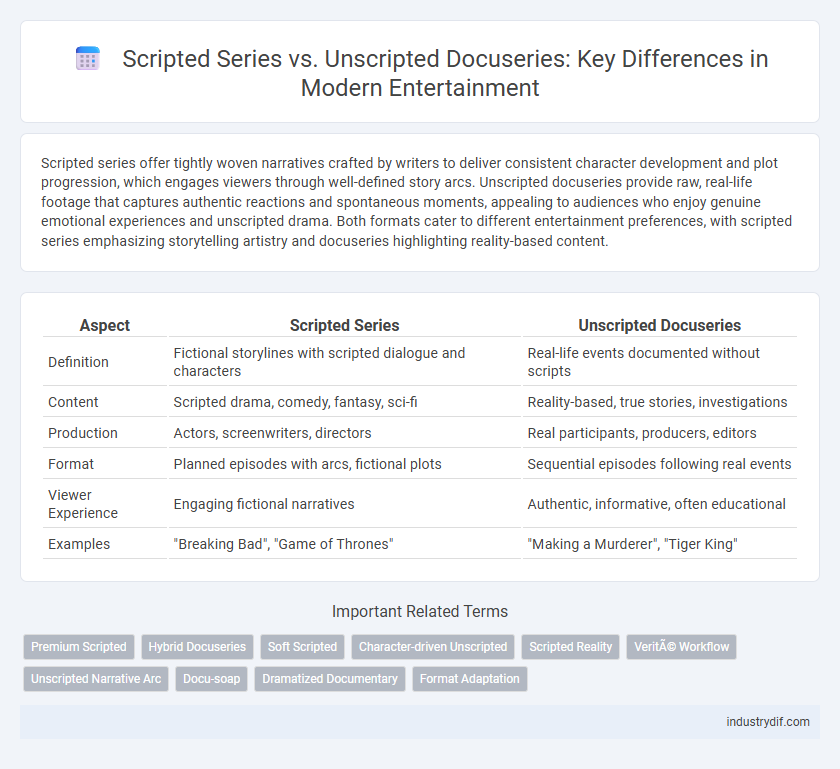 Scripted Series vs. Unscripted Docuseries: Key Differences in Modern Entertainment

Scripted series offer tightly woven narratives crafted by writers to deliver consistent character development and plot progression, which engages viewers through well-defined story arcs. Unscripted docuseries provide raw, real-life footage that captures authentic reactions and spontaneous moments, appealing to audiences who enjoy genuine emotional experiences and unscripted drama. Both formats cater to different entertainment preferences, with scripted series emphasizing storytelling artistry and docuseries highlighting reality-based content.

| Aspect | Scripted Series | Unscripted Docuseries |
|---|---|---|
| Definition | Fictional storylines with scripted dialogue and characters | Real-life events documented without scripts |
| Content | Scripted drama, comedy, fantasy, sci-fi | Reality-based, true stories, investigations |
| Production | Actors, screenwriters, directors | Real participants, producers, editors |
| Format | Planned episodes with arcs, fictional plots | Sequential episodes following real events |
| Viewer Experience | Engaging fictional narratives | Authentic, informative, often educational |
| Examples | "Breaking Bad", "Game of Thrones" | "Making a Murderer", "Tiger King" |

Important Related Terms

Premium Scripted
Hybrid Docuseries
Soft Scripted
Character-driven Unscripted
Scripted Reality
VeritÃ© Workflow
Unscripted Narrative Arc
Docu-soap
Dramatized Documentary
Format Adaptation

industrydif.com