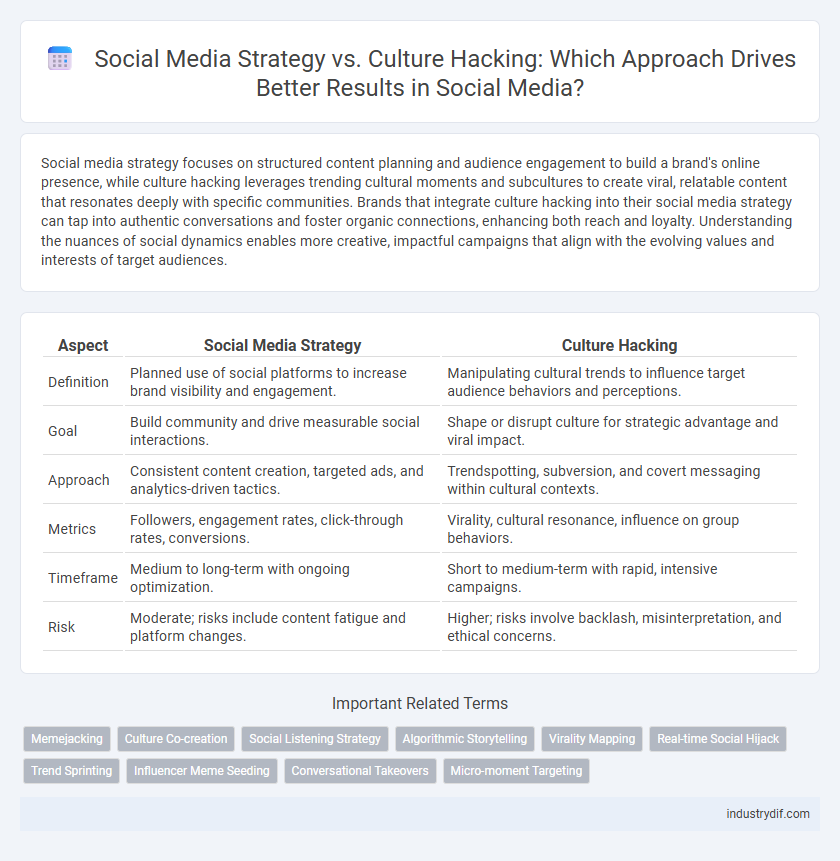 Social Media Strategy vs. Culture Hacking: Which Approach Drives Better Results in Social Media?

Social media strategy focuses on structured content planning and audience engagement to build a brand's online presence, while culture hacking leverages trending cultural moments and subcultures to create viral, relatable content that resonates deeply with specific communities. Brands that integrate culture hacking into their social media strategy can tap into authentic conversations and foster organic connections, enhancing both reach and loyalty. Understanding the nuances of social dynamics enables more creative, impactful campaigns that align with the evolving values and interests of target audiences.

| Aspect | Social Media Strategy | Culture Hacking |
|---|---|---|
| Definition | Planned use of social platforms to increase brand visibility and engagement. | Manipulating cultural trends to influence target audience behaviors and perceptions. |
| Goal | Build community and drive measurable social interactions. | Shape or disrupt culture for strategic advantage and viral impact. |
| Approach | Consistent content creation, targeted ads, and analytics-driven tactics. | Trendspotting, subversion, and covert messaging within cultural contexts. |
| Metrics | Followers, engagement rates, click-through rates, conversions. | Virality, cultural resonance, influence on group behaviors. |
| Timeframe | Medium to long-term with ongoing optimization. | Short to medium-term with rapid, intensive campaigns. |
| Risk | Moderate; risks include content fatigue and platform changes. | Higher; risks involve backlash, misinterpretation, and ethical concerns. |

Important Related Terms

Memejacking
Culture Co-creation
Social Listening Strategy
Algorithmic Storytelling
Virality Mapping
Real-time Social Hijack
Trend Sprinting
Influencer Meme Seeding
Conversational Takeovers
Micro-moment Targeting

industrydif.com