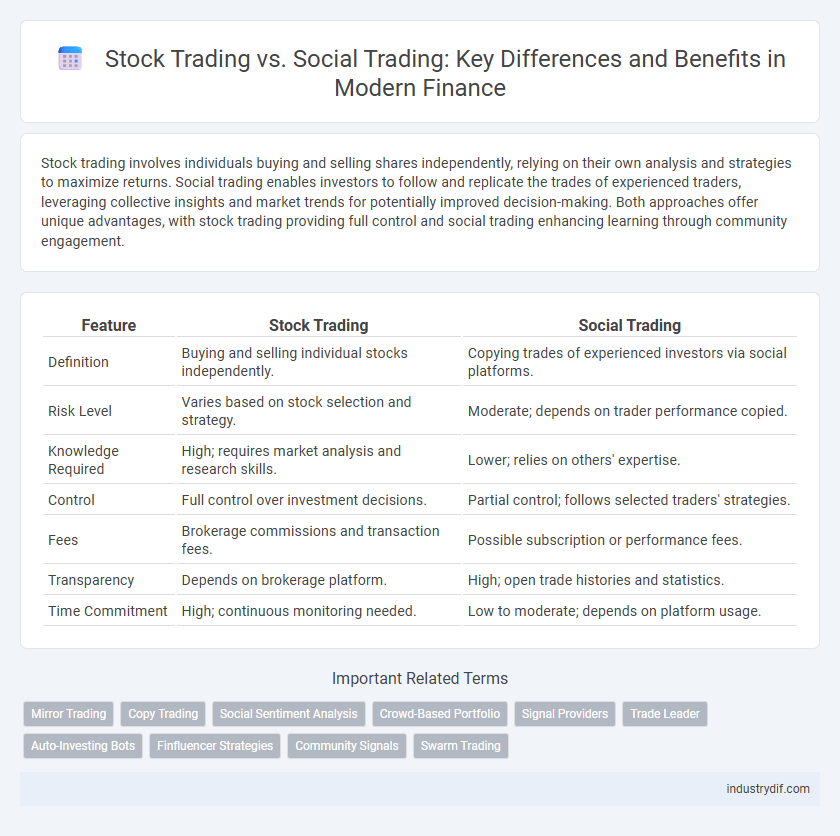 Stock Trading vs. Social Trading: Key Differences and Benefits in Modern Finance

Stock trading involves individuals buying and selling shares independently, relying on their own analysis and strategies to maximize returns. Social trading enables investors to follow and replicate the trades of experienced traders, leveraging collective insights and market trends for potentially improved decision-making. Both approaches offer unique advantages, with stock trading providing full control and social trading enhancing learning through community engagement.

| Feature | Stock Trading | Social Trading |
|---|---|---|
| Definition | Buying and selling individual stocks independently. | Copying trades of experienced investors via social platforms. |
| Risk Level | Varies based on stock selection and strategy. | Moderate; depends on trader performance copied. |
| Knowledge Required | High; requires market analysis and research skills. | Lower; relies on others' expertise. |
| Control | Full control over investment decisions. | Partial control; follows selected traders' strategies. |
| Fees | Brokerage commissions and transaction fees. | Possible subscription or performance fees. |
| Transparency | Depends on brokerage platform. | High; open trade histories and statistics. |
| Time Commitment | High; continuous monitoring needed. | Low to moderate; depends on platform usage. |

Important Related Terms

Mirror Trading
Copy Trading
Social Sentiment Analysis
Crowd-Based Portfolio
Signal Providers
Trade Leader
Auto-Investing Bots
Finfluencer Strategies
Community Signals
Swarm Trading

industrydif.com