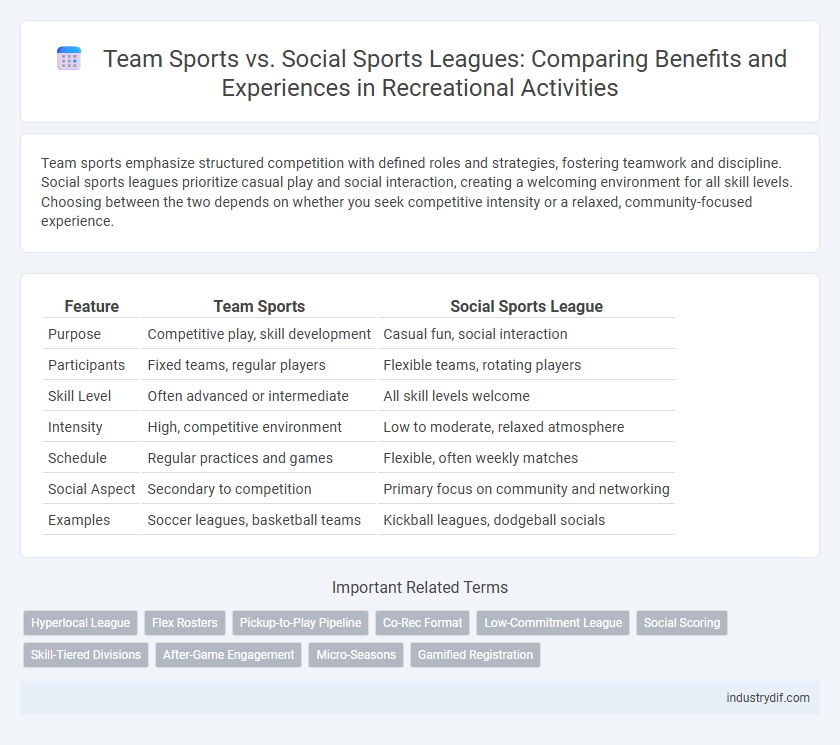 Team Sports vs. Social Sports Leagues: Comparing Benefits and Experiences in Recreational Activities

Team sports emphasize structured competition with defined roles and strategies, fostering teamwork and discipline. Social sports leagues prioritize casual play and social interaction, creating a welcoming environment for all skill levels. Choosing between the two depends on whether you seek competitive intensity or a relaxed, community-focused experience.

| Feature | Team Sports | Social Sports League |
|---|---|---|
| Purpose | Competitive play, skill development | Casual fun, social interaction |
| Participants | Fixed teams, regular players | Flexible teams, rotating players |
| Skill Level | Often advanced or intermediate | All skill levels welcome |
| Intensity | High, competitive environment | Low to moderate, relaxed atmosphere |
| Schedule | Regular practices and games | Flexible, often weekly matches |
| Social Aspect | Secondary to competition | Primary focus on community and networking |
| Examples | Soccer leagues, basketball teams | Kickball leagues, dodgeball socials |

Important Related Terms

Hyperlocal League
Flex Rosters
Pickup-to-Play Pipeline
Co-Rec Format
Low-Commitment League
Social Scoring
Skill-Tiered Divisions
After-Game Engagement
Micro-Seasons
Gamified Registration

industrydif.com