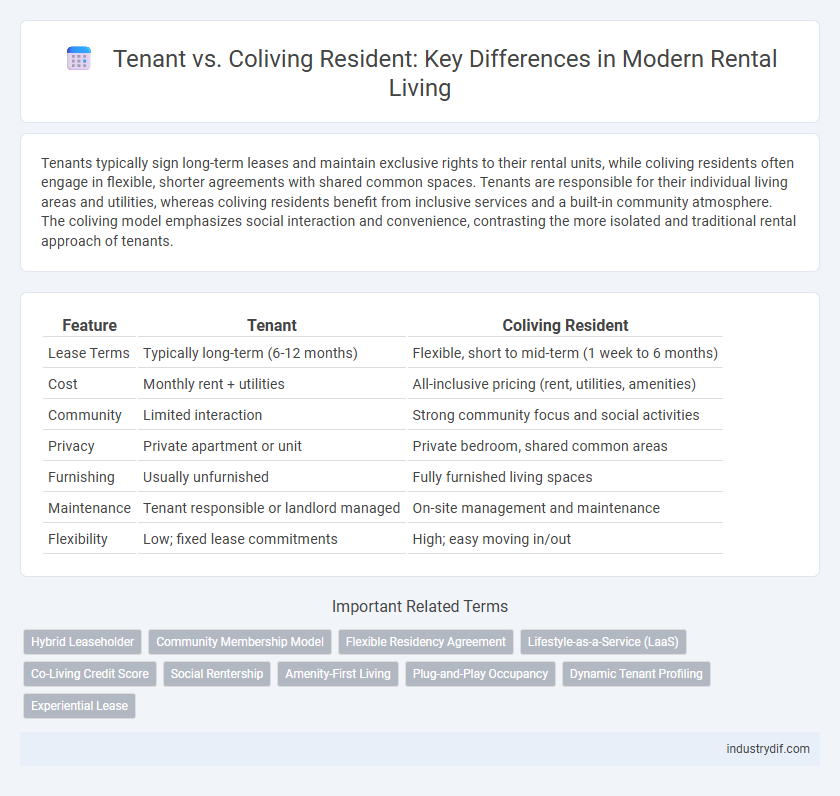 Tenant vs. Coliving Resident: Key Differences in Modern Rental Living

Tenants typically sign long-term leases and maintain exclusive rights to their rental units, while coliving residents often engage in flexible, shorter agreements with shared common spaces. Tenants are responsible for their individual living areas and utilities, whereas coliving residents benefit from inclusive services and a built-in community atmosphere. The coliving model emphasizes social interaction and convenience, contrasting the more isolated and traditional rental approach of tenants.

| Feature | Tenant | Coliving Resident |
|---|---|---|
| Lease Terms | Typically long-term (6-12 months) | Flexible, short to mid-term (1 week to 6 months) |
| Cost | Monthly rent + utilities | All-inclusive pricing (rent, utilities, amenities) |
| Community | Limited interaction | Strong community focus and social activities |
| Privacy | Private apartment or unit | Private bedroom, shared common areas |
| Furnishing | Usually unfurnished | Fully furnished living spaces |
| Maintenance | Tenant responsible or landlord managed | On-site management and maintenance |
| Flexibility | Low; fixed lease commitments | High; easy moving in/out |

Important Related Terms

Hybrid Leaseholder
Community Membership Model
Flexible Residency Agreement
Lifestyle-as-a-Service (LaaS)
Co-Living Credit Score
Social Rentership
Amenity-First Living
Plug-and-Play Occupancy
Dynamic Tenant Profiling
Experiential Lease

industrydif.com