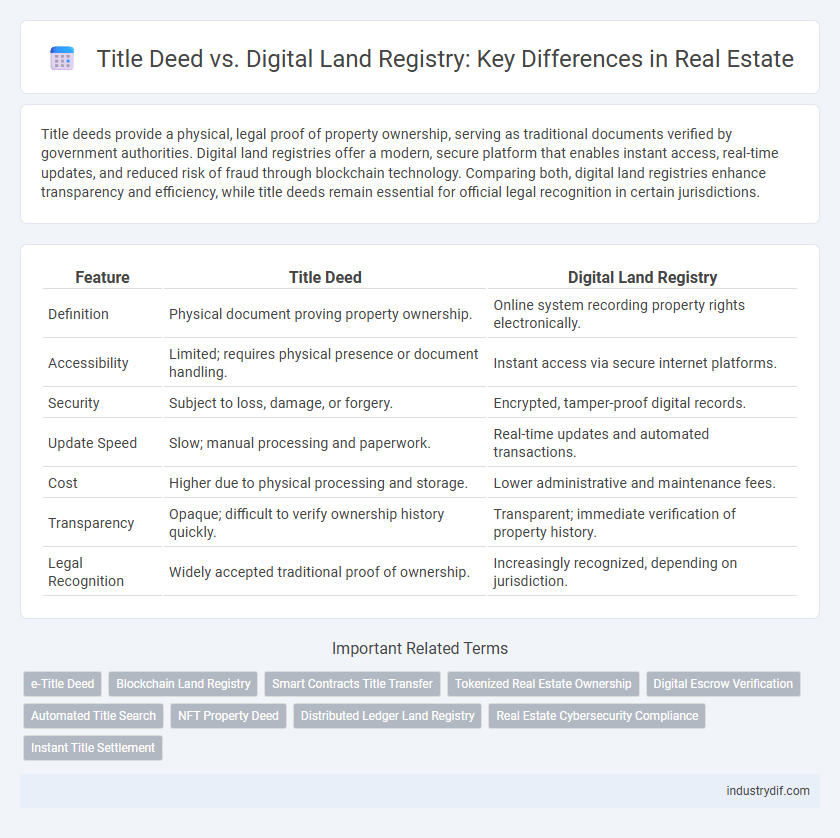 Title Deed vs. Digital Land Registry: Key Differences in Real Estate

Title deeds provide a physical, legal proof of property ownership, serving as traditional documents verified by government authorities. Digital land registries offer a modern, secure platform that enables instant access, real-time updates, and reduced risk of fraud through blockchain technology. Comparing both, digital land registries enhance transparency and efficiency, while title deeds remain essential for official legal recognition in certain jurisdictions.

| Feature | Title Deed | Digital Land Registry |
|---|---|---|
| Definition | Physical document proving property ownership. | Online system recording property rights electronically. |
| Accessibility | Limited; requires physical presence or document handling. | Instant access via secure internet platforms. |
| Security | Subject to loss, damage, or forgery. | Encrypted, tamper-proof digital records. |
| Update Speed | Slow; manual processing and paperwork. | Real-time updates and automated transactions. |
| Cost | Higher due to physical processing and storage. | Lower administrative and maintenance fees. |
| Transparency | Opaque; difficult to verify ownership history quickly. | Transparent; immediate verification of property history. |
| Legal Recognition | Widely accepted traditional proof of ownership. | Increasingly recognized, depending on jurisdiction. |

Important Related Terms

e-Title Deed
Blockchain Land Registry
Smart Contracts Title Transfer
Tokenized Real Estate Ownership
Digital Escrow Verification
Automated Title Search
NFT Property Deed
Distributed Ledger Land Registry
Real Estate Cybersecurity Compliance
Instant Title Settlement

industrydif.com