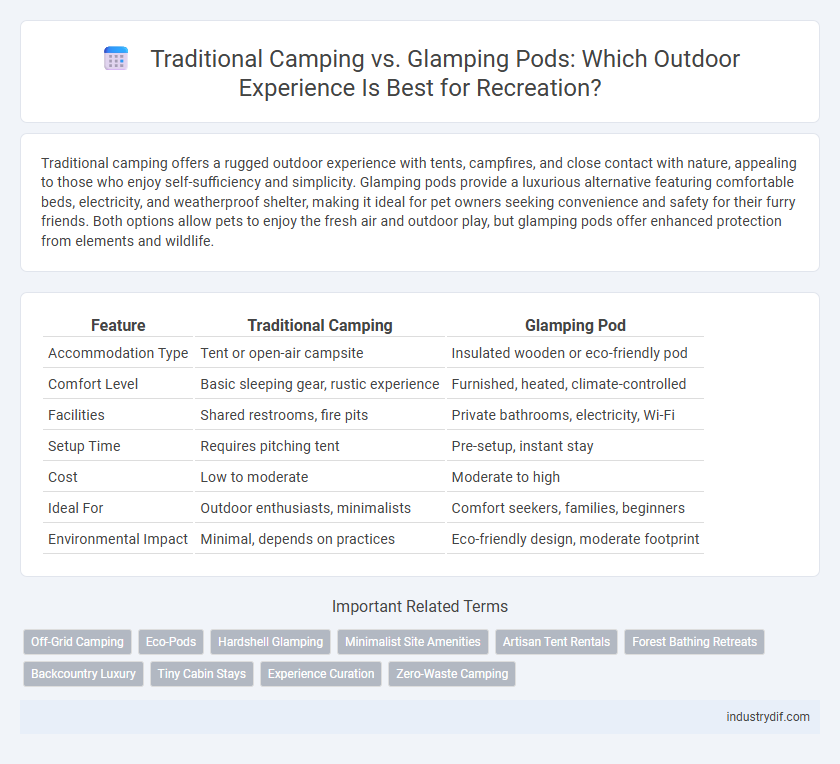 Traditional Camping vs. Glamping Pods: Which Outdoor Experience Is Best for Recreation?

Traditional camping offers a rugged outdoor experience with tents, campfires, and close contact with nature, appealing to those who enjoy self-sufficiency and simplicity. Glamping pods provide a luxurious alternative featuring comfortable beds, electricity, and weatherproof shelter, making it ideal for pet owners seeking convenience and safety for their furry friends. Both options allow pets to enjoy the fresh air and outdoor play, but glamping pods offer enhanced protection from elements and wildlife.

| Feature | Traditional Camping | Glamping Pod |
|---|---|---|
| Accommodation Type | Tent or open-air campsite | Insulated wooden or eco-friendly pod |
| Comfort Level | Basic sleeping gear, rustic experience | Furnished, heated, climate-controlled |
| Facilities | Shared restrooms, fire pits | Private bathrooms, electricity, Wi-Fi |
| Setup Time | Requires pitching tent | Pre-setup, instant stay |
| Cost | Low to moderate | Moderate to high |
| Ideal For | Outdoor enthusiasts, minimalists | Comfort seekers, families, beginners |
| Environmental Impact | Minimal, depends on practices | Eco-friendly design, moderate footprint |

Important Related Terms

Off-Grid Camping
Eco-Pods
Hardshell Glamping
Minimalist Site Amenities
Artisan Tent Rentals
Forest Bathing Retreats
Backcountry Luxury
Tiny Cabin Stays
Experience Curation
Zero-Waste Camping

industrydif.com