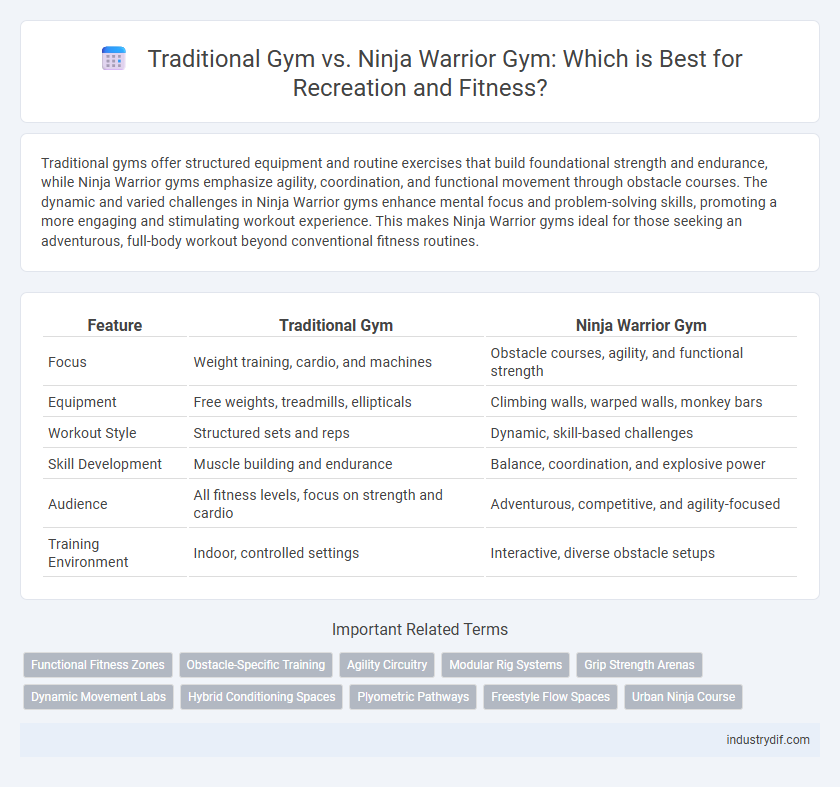 Traditional Gym vs. Ninja Warrior Gym: Which is Best for Recreation and Fitness?

Traditional gyms offer structured equipment and routine exercises that build foundational strength and endurance, while Ninja Warrior gyms emphasize agility, coordination, and functional movement through obstacle courses. The dynamic and varied challenges in Ninja Warrior gyms enhance mental focus and problem-solving skills, promoting a more engaging and stimulating workout experience. This makes Ninja Warrior gyms ideal for those seeking an adventurous, full-body workout beyond conventional fitness routines.

| Feature | Traditional Gym | Ninja Warrior Gym |
|---|---|---|
| Focus | Weight training, cardio, and machines | Obstacle courses, agility, and functional strength |
| Equipment | Free weights, treadmills, ellipticals | Climbing walls, warped walls, monkey bars |
| Workout Style | Structured sets and reps | Dynamic, skill-based challenges |
| Skill Development | Muscle building and endurance | Balance, coordination, and explosive power |
| Audience | All fitness levels, focus on strength and cardio | Adventurous, competitive, and agility-focused |
| Training Environment | Indoor, controlled settings | Interactive, diverse obstacle setups |

Important Related Terms

Functional Fitness Zones
Obstacle-Specific Training
Agility Circuitry
Modular Rig Systems
Grip Strength Arenas
Dynamic Movement Labs
Hybrid Conditioning Spaces
Plyometric Pathways
Freestyle Flow Spaces
Urban Ninja Course

industrydif.com