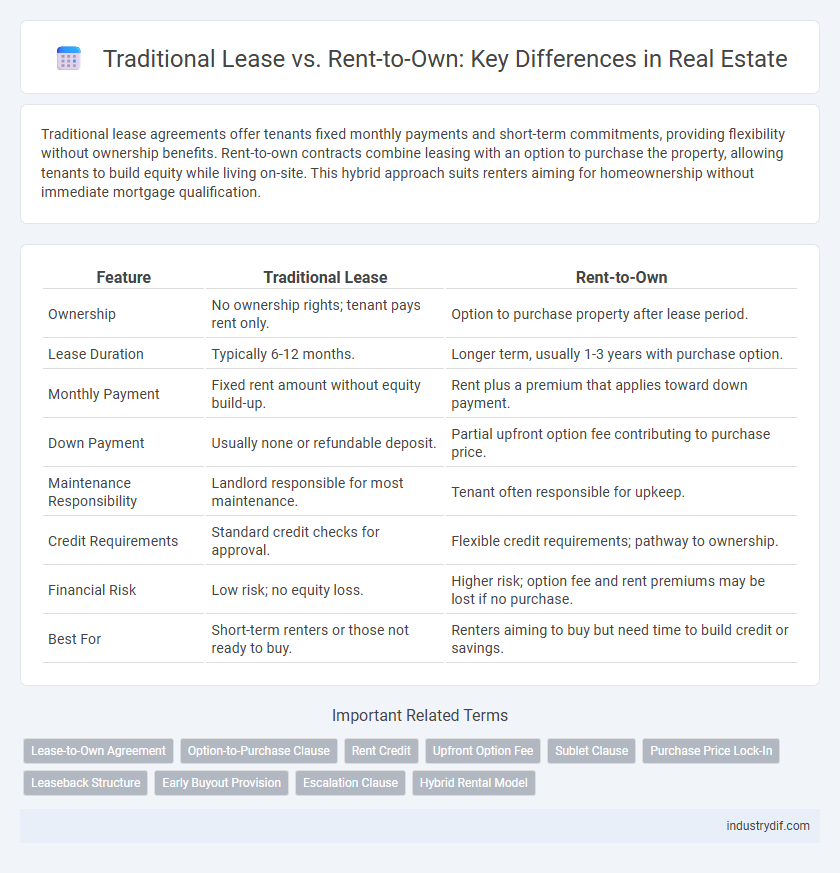 Traditional Lease vs. Rent-to-Own: Key Differences in Real Estate

Traditional lease agreements offer tenants fixed monthly payments and short-term commitments, providing flexibility without ownership benefits. Rent-to-own contracts combine leasing with an option to purchase the property, allowing tenants to build equity while living on-site. This hybrid approach suits renters aiming for homeownership without immediate mortgage qualification.

| Feature | Traditional Lease | Rent-to-Own |
|---|---|---|
| Ownership | No ownership rights; tenant pays rent only. | Option to purchase property after lease period. |
| Lease Duration | Typically 6-12 months. | Longer term, usually 1-3 years with purchase option. |
| Monthly Payment | Fixed rent amount without equity build-up. | Rent plus a premium that applies toward down payment. |
| Down Payment | Usually none or refundable deposit. | Partial upfront option fee contributing to purchase price. |
| Maintenance Responsibility | Landlord responsible for most maintenance. | Tenant often responsible for upkeep. |
| Credit Requirements | Standard credit checks for approval. | Flexible credit requirements; pathway to ownership. |
| Financial Risk | Low risk; no equity loss. | Higher risk; option fee and rent premiums may be lost if no purchase. |
| Best For | Short-term renters or those not ready to buy. | Renters aiming to buy but need time to build credit or savings. |

Important Related Terms

Lease-to-Own Agreement
Option-to-Purchase Clause
Rent Credit
Upfront Option Fee
Sublet Clause
Purchase Price Lock-In
Leaseback Structure
Early Buyout Provision
Escalation Clause
Hybrid Rental Model

industrydif.com