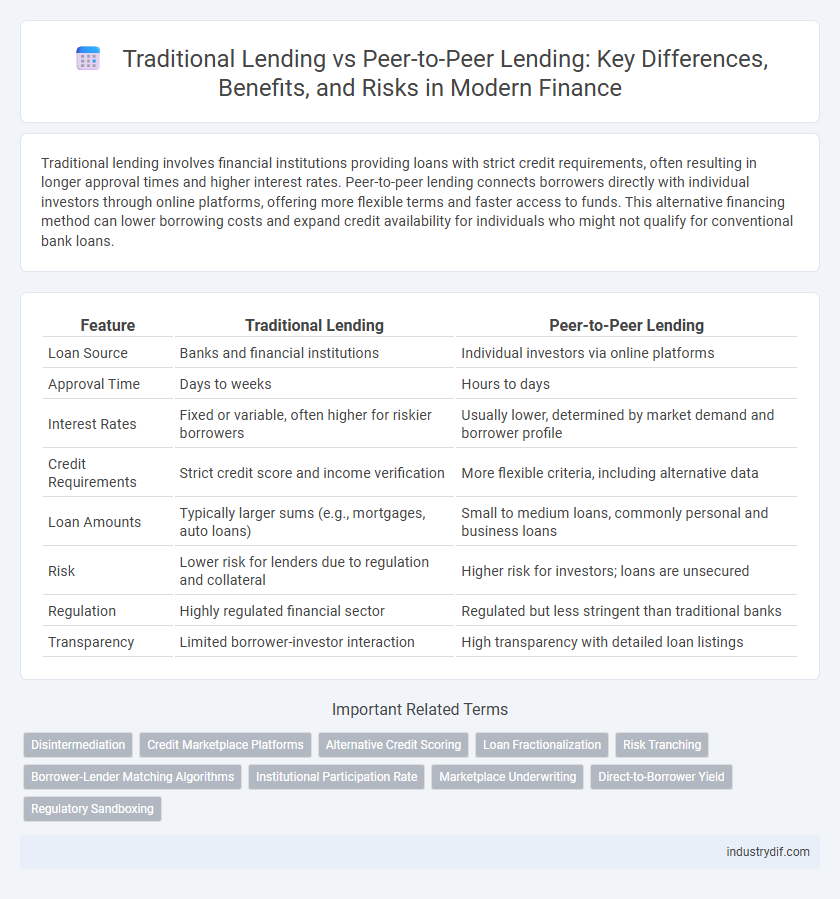 Traditional Lending vs Peer-to-Peer Lending: Key Differences, Benefits, and Risks in Modern Finance

Traditional lending involves financial institutions providing loans with strict credit requirements, often resulting in longer approval times and higher interest rates. Peer-to-peer lending connects borrowers directly with individual investors through online platforms, offering more flexible terms and faster access to funds. This alternative financing method can lower borrowing costs and expand credit availability for individuals who might not qualify for conventional bank loans.

| Feature | Traditional Lending | Peer-to-Peer Lending |
|---|---|---|
| Loan Source | Banks and financial institutions | Individual investors via online platforms |
| Approval Time | Days to weeks | Hours to days |
| Interest Rates | Fixed or variable, often higher for riskier borrowers | Usually lower, determined by market demand and borrower profile |
| Credit Requirements | Strict credit score and income verification | More flexible criteria, including alternative data |
| Loan Amounts | Typically larger sums (e.g., mortgages, auto loans) | Small to medium loans, commonly personal and business loans |
| Risk | Lower risk for lenders due to regulation and collateral | Higher risk for investors; loans are unsecured |
| Regulation | Highly regulated financial sector | Regulated but less stringent than traditional banks |
| Transparency | Limited borrower-investor interaction | High transparency with detailed loan listings |

Important Related Terms

Disintermediation
Credit Marketplace Platforms
Alternative Credit Scoring
Loan Fractionalization
Risk Tranching
Borrower-Lender Matching Algorithms
Institutional Participation Rate
Marketplace Underwriting
Direct-to-Borrower Yield
Regulatory Sandboxing

industrydif.com