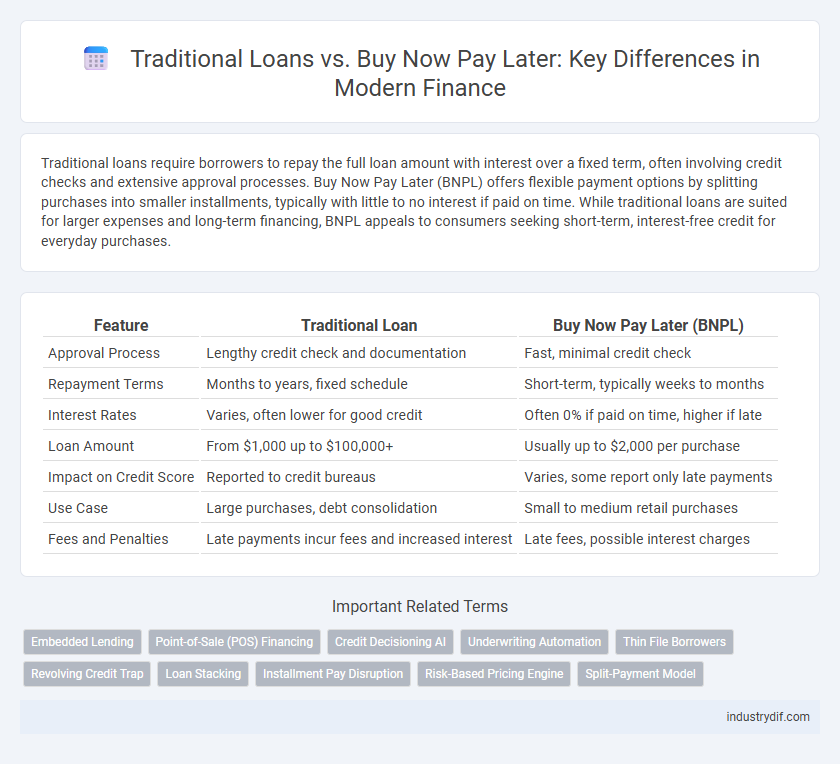 Traditional Loans vs. Buy Now Pay Later: Key Differences in Modern Finance

Traditional loans require borrowers to repay the full loan amount with interest over a fixed term, often involving credit checks and extensive approval processes. Buy Now Pay Later (BNPL) offers flexible payment options by splitting purchases into smaller installments, typically with little to no interest if paid on time. While traditional loans are suited for larger expenses and long-term financing, BNPL appeals to consumers seeking short-term, interest-free credit for everyday purchases.

| Feature | Traditional Loan | Buy Now Pay Later (BNPL) |
|---|---|---|
| Approval Process | Lengthy credit check and documentation | Fast, minimal credit check |
| Repayment Terms | Months to years, fixed schedule | Short-term, typically weeks to months |
| Interest Rates | Varies, often lower for good credit | Often 0% if paid on time, higher if late |
| Loan Amount | From \$1,000 up to \$100,000+ | Usually up to \$2,000 per purchase |
| Impact on Credit Score | Reported to credit bureaus | Varies, some report only late payments |
| Use Case | Large purchases, debt consolidation | Small to medium retail purchases |
| Fees and Penalties | Late payments incur fees and increased interest | Late fees, possible interest charges |

Important Related Terms

Embedded Lending
Point-of-Sale (POS) Financing
Credit Decisioning AI
Underwriting Automation
Thin File Borrowers
Revolving Credit Trap
Loan Stacking
Installment Pay Disruption
Risk-Based Pricing Engine
Split-Payment Model

industrydif.com