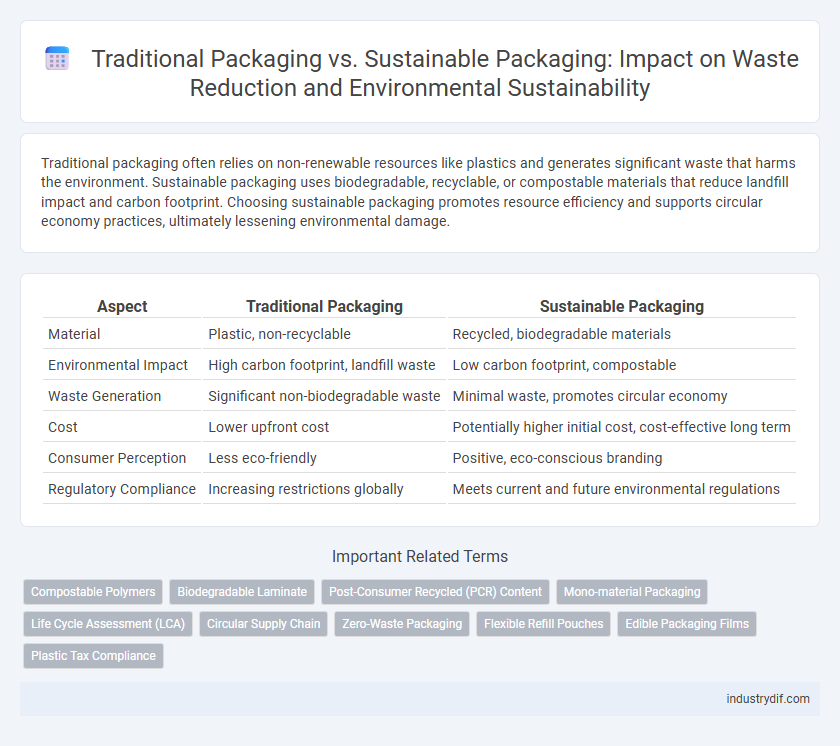 Traditional Packaging vs. Sustainable Packaging: Impact on Waste Reduction and Environmental Sustainability

Traditional packaging often relies on non-renewable resources like plastics and generates significant waste that harms the environment. Sustainable packaging uses biodegradable, recyclable, or compostable materials that reduce landfill impact and carbon footprint. Choosing sustainable packaging promotes resource efficiency and supports circular economy practices, ultimately lessening environmental damage.

| Aspect | Traditional Packaging | Sustainable Packaging |
|---|---|---|
| Material | Plastic, non-recyclable | Recycled, biodegradable materials |
| Environmental Impact | High carbon footprint, landfill waste | Low carbon footprint, compostable |
| Waste Generation | Significant non-biodegradable waste | Minimal waste, promotes circular economy |
| Cost | Lower upfront cost | Potentially higher initial cost, cost-effective long term |
| Consumer Perception | Less eco-friendly | Positive, eco-conscious branding |
| Regulatory Compliance | Increasing restrictions globally | Meets current and future environmental regulations |

Important Related Terms

Compostable Polymers
Biodegradable Laminate
Post-Consumer Recycled (PCR) Content
Mono-material Packaging
Life Cycle Assessment (LCA)
Circular Supply Chain
Zero-Waste Packaging
Flexible Refill Pouches
Edible Packaging Films
Plastic Tax Compliance

industrydif.com