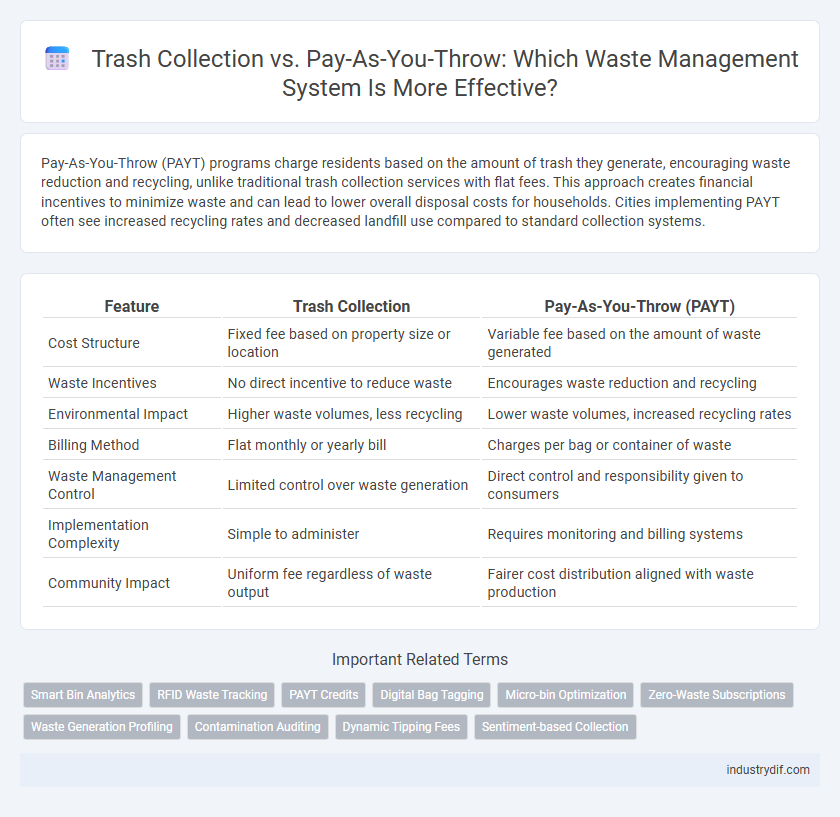 Trash Collection vs. Pay-As-You-Throw: Which Waste Management System Is More Effective?

Pay-As-You-Throw (PAYT) programs charge residents based on the amount of trash they generate, encouraging waste reduction and recycling, unlike traditional trash collection services with flat fees. This approach creates financial incentives to minimize waste and can lead to lower overall disposal costs for households. Cities implementing PAYT often see increased recycling rates and decreased landfill use compared to standard collection systems.

| Feature | Trash Collection | Pay-As-You-Throw (PAYT) |
|---|---|---|
| Cost Structure | Fixed fee based on property size or location | Variable fee based on the amount of waste generated |
| Waste Incentives | No direct incentive to reduce waste | Encourages waste reduction and recycling |
| Environmental Impact | Higher waste volumes, less recycling | Lower waste volumes, increased recycling rates |
| Billing Method | Flat monthly or yearly bill | Charges per bag or container of waste |
| Waste Management Control | Limited control over waste generation | Direct control and responsibility given to consumers |
| Implementation Complexity | Simple to administer | Requires monitoring and billing systems |
| Community Impact | Uniform fee regardless of waste output | Fairer cost distribution aligned with waste production |

Important Related Terms

Smart Bin Analytics
RFID Waste Tracking
PAYT Credits
Digital Bag Tagging
Micro-bin Optimization
Zero-Waste Subscriptions
Waste Generation Profiling
Contamination Auditing
Dynamic Tipping Fees
Sentiment-based Collection

industrydif.com