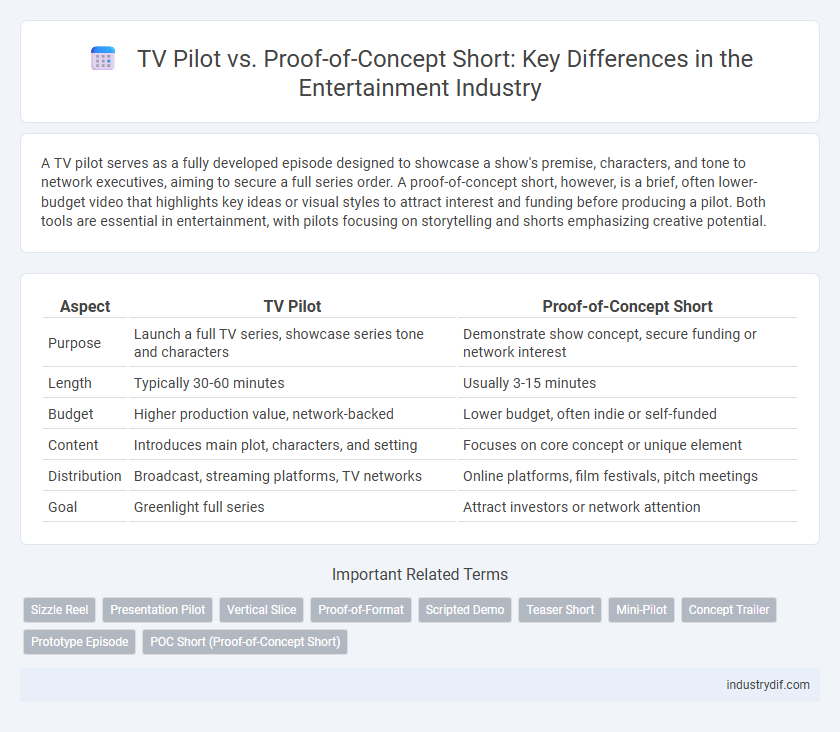 TV Pilot vs. Proof-of-Concept Short: Key Differences in the Entertainment Industry

A TV pilot serves as a fully developed episode designed to showcase a show's premise, characters, and tone to network executives, aiming to secure a full series order. A proof-of-concept short, however, is a brief, often lower-budget video that highlights key ideas or visual styles to attract interest and funding before producing a pilot. Both tools are essential in entertainment, with pilots focusing on storytelling and shorts emphasizing creative potential.

| Aspect | TV Pilot | Proof-of-Concept Short |
|---|---|---|
| Purpose | Launch a full TV series, showcase series tone and characters | Demonstrate show concept, secure funding or network interest |
| Length | Typically 30-60 minutes | Usually 3-15 minutes |
| Budget | Higher production value, network-backed | Lower budget, often indie or self-funded |
| Content | Introduces main plot, characters, and setting | Focuses on core concept or unique element |
| Distribution | Broadcast, streaming platforms, TV networks | Online platforms, film festivals, pitch meetings |
| Goal | Greenlight full series | Attract investors or network attention |

Important Related Terms

Sizzle Reel
Presentation Pilot
Vertical Slice
Proof-of-Format
Scripted Demo
Teaser Short
Mini-Pilot
Concept Trailer
Prototype Episode
POC Short (Proof-of-Concept Short)

industrydif.com