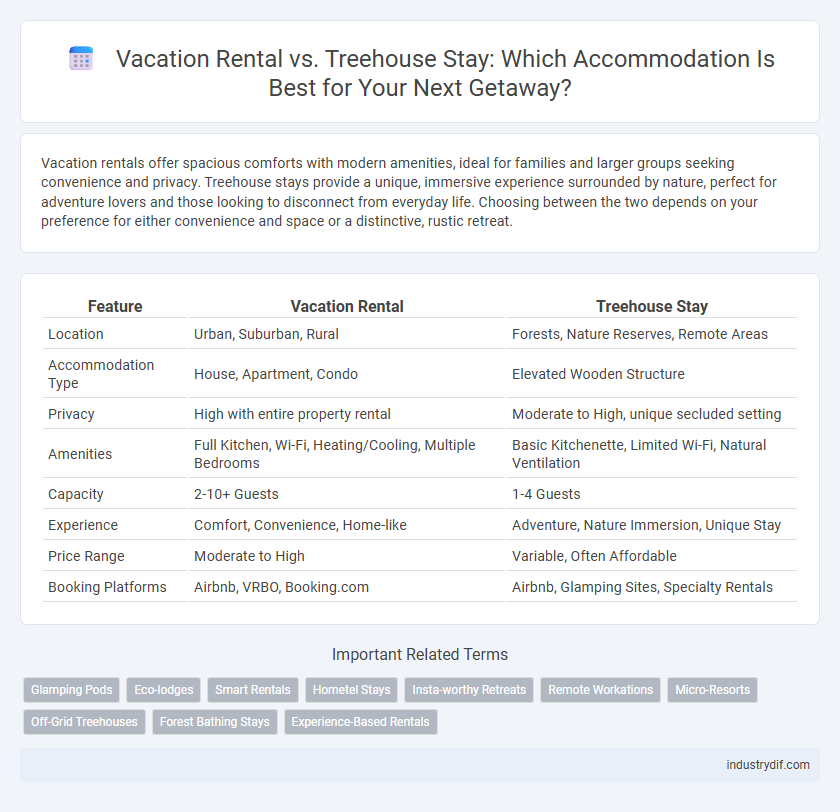 Vacation Rental vs. Treehouse Stay: Which Accommodation Is Best for Your Next Getaway?

Vacation rentals offer spacious comforts with modern amenities, ideal for families and larger groups seeking convenience and privacy. Treehouse stays provide a unique, immersive experience surrounded by nature, perfect for adventure lovers and those looking to disconnect from everyday life. Choosing between the two depends on your preference for either convenience and space or a distinctive, rustic retreat.

| Feature | Vacation Rental | Treehouse Stay |
|---|---|---|
| Location | Urban, Suburban, Rural | Forests, Nature Reserves, Remote Areas |
| Accommodation Type | House, Apartment, Condo | Elevated Wooden Structure |
| Privacy | High with entire property rental | Moderate to High, unique secluded setting |
| Amenities | Full Kitchen, Wi-Fi, Heating/Cooling, Multiple Bedrooms | Basic Kitchenette, Limited Wi-Fi, Natural Ventilation |
| Capacity | 2-10+ Guests | 1-4 Guests |
| Experience | Comfort, Convenience, Home-like | Adventure, Nature Immersion, Unique Stay |
| Price Range | Moderate to High | Variable, Often Affordable |
| Booking Platforms | Airbnb, VRBO, Booking.com | Airbnb, Glamping Sites, Specialty Rentals |

Important Related Terms

Glamping Pods Eco-lodges Smart Rentals Hometel Stays Insta-worthy Retreats Remote Workations Micro-Resorts Off-Grid Treehouses Forest Bathing Stays Experience-Based Rentals

industrydif.com