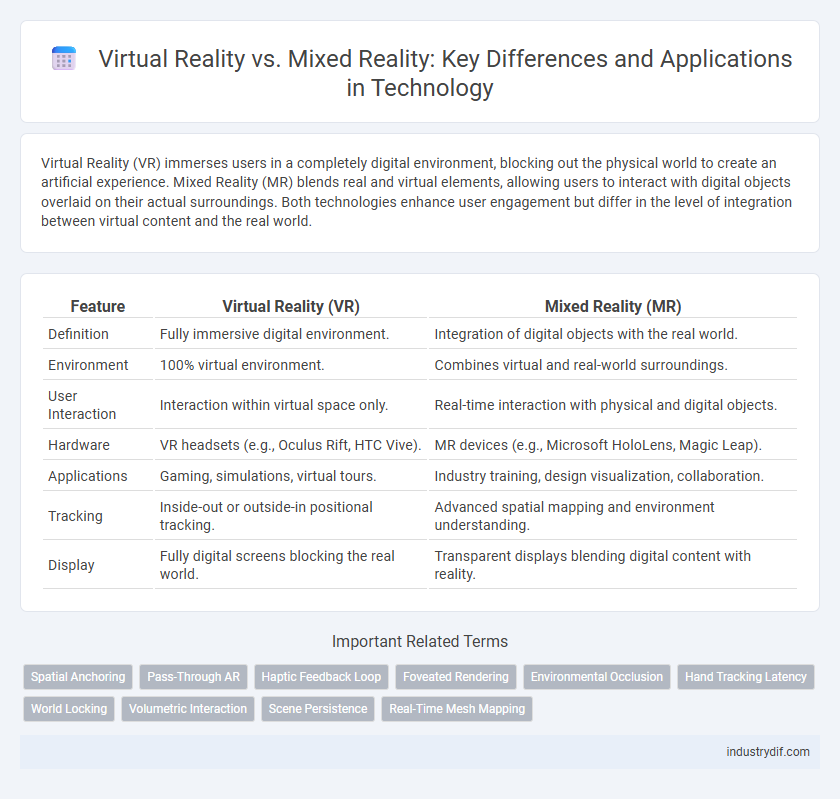 Virtual Reality vs. Mixed Reality: Key Differences and Applications in Technology

Virtual Reality (VR) immerses users in a completely digital environment, blocking out the physical world to create an artificial experience. Mixed Reality (MR) blends real and virtual elements, allowing users to interact with digital objects overlaid on their actual surroundings. Both technologies enhance user engagement but differ in the level of integration between virtual content and the real world.

| Feature | Virtual Reality (VR) | Mixed Reality (MR) |
|---|---|---|
| Definition | Fully immersive digital environment. | Integration of digital objects with the real world. |
| Environment | 100% virtual environment. | Combines virtual and real-world surroundings. |
| User Interaction | Interaction within virtual space only. | Real-time interaction with physical and digital objects. |
| Hardware | VR headsets (e.g., Oculus Rift, HTC Vive). | MR devices (e.g., Microsoft HoloLens, Magic Leap). |
| Applications | Gaming, simulations, virtual tours. | Industry training, design visualization, collaboration. |
| Tracking | Inside-out or outside-in positional tracking. | Advanced spatial mapping and environment understanding. |
| Display | Fully digital screens blocking the real world. | Transparent displays blending digital content with reality. |

Important Related Terms

Spatial Anchoring
Pass-Through AR
Haptic Feedback Loop
Foveated Rendering
Environmental Occlusion
Hand Tracking Latency
World Locking
Volumetric Interaction
Scene Persistence
Real-Time Mesh Mapping

industrydif.com