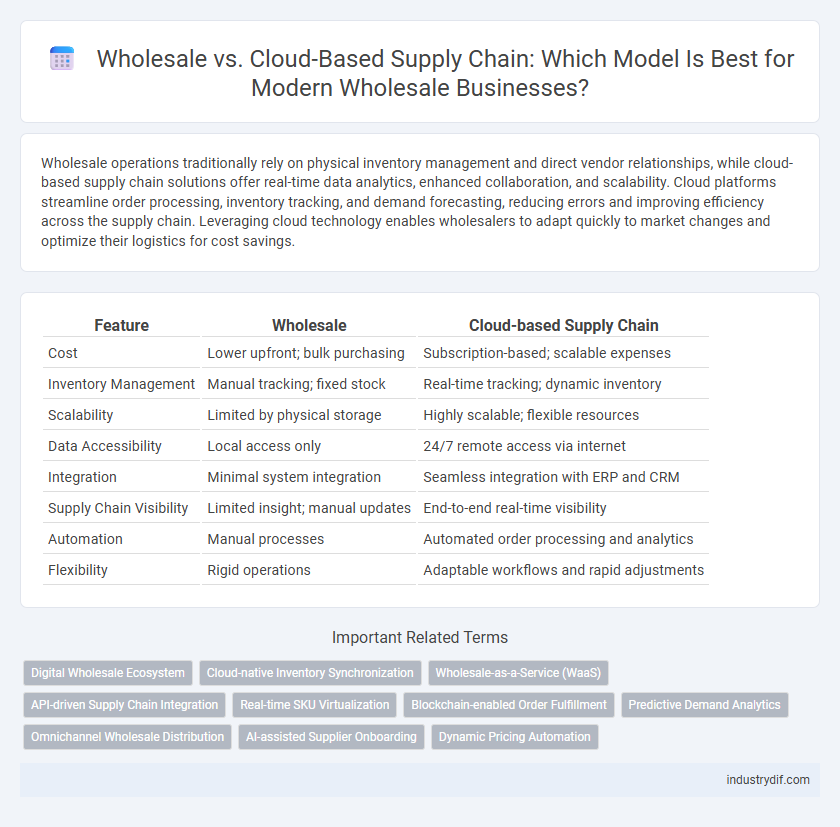 Wholesale vs. Cloud-Based Supply Chain: Which Model Is Best for Modern Wholesale Businesses?

Wholesale operations traditionally rely on physical inventory management and direct vendor relationships, while cloud-based supply chain solutions offer real-time data analytics, enhanced collaboration, and scalability. Cloud platforms streamline order processing, inventory tracking, and demand forecasting, reducing errors and improving efficiency across the supply chain. Leveraging cloud technology enables wholesalers to adapt quickly to market changes and optimize their logistics for cost savings.

| Feature | Wholesale | Cloud-based Supply Chain |
|---|---|---|
| Cost | Lower upfront; bulk purchasing | Subscription-based; scalable expenses |
| Inventory Management | Manual tracking; fixed stock | Real-time tracking; dynamic inventory |
| Scalability | Limited by physical storage | Highly scalable; flexible resources |
| Data Accessibility | Local access only | 24/7 remote access via internet |
| Integration | Minimal system integration | Seamless integration with ERP and CRM |
| Supply Chain Visibility | Limited insight; manual updates | End-to-end real-time visibility |
| Automation | Manual processes | Automated order processing and analytics |
| Flexibility | Rigid operations | Adaptable workflows and rapid adjustments |

Important Related Terms

Digital Wholesale Ecosystem
Cloud-native Inventory Synchronization
Wholesale-as-a-Service (WaaS)
API-driven Supply Chain Integration
Real-time SKU Virtualization
Blockchain-enabled Order Fulfillment
Predictive Demand Analytics
Omnichannel Wholesale Distribution
AI-assisted Supplier Onboarding
Dynamic Pricing Automation

industrydif.com