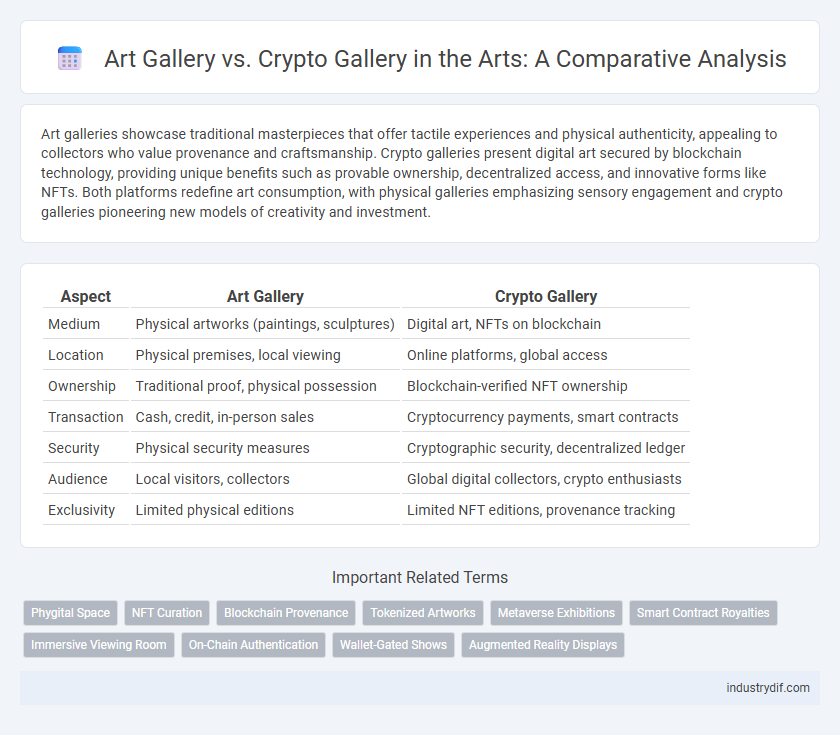 Art Gallery vs. Crypto Gallery in the Arts: A Comparative Analysis

Art galleries showcase traditional masterpieces that offer tactile experiences and physical authenticity, appealing to collectors who value provenance and craftsmanship. Crypto galleries present digital art secured by blockchain technology, providing unique benefits such as provable ownership, decentralized access, and innovative forms like NFTs. Both platforms redefine art consumption, with physical galleries emphasizing sensory engagement and crypto galleries pioneering new models of creativity and investment.

| Aspect | Art Gallery | Crypto Gallery |
|---|---|---|
| Medium | Physical artworks (paintings, sculptures) | Digital art, NFTs on blockchain |
| Location | Physical premises, local viewing | Online platforms, global access |
| Ownership | Traditional proof, physical possession | Blockchain-verified NFT ownership |
| Transaction | Cash, credit, in-person sales | Cryptocurrency payments, smart contracts |
| Security | Physical security measures | Cryptographic security, decentralized ledger |
| Audience | Local visitors, collectors | Global digital collectors, crypto enthusiasts |
| Exclusivity | Limited physical editions | Limited NFT editions, provenance tracking |

Important Related Terms

Phygital Space
NFT Curation
Blockchain Provenance
Tokenized Artworks
Metaverse Exhibitions
Smart Contract Royalties
Immersive Viewing Room
On-Chain Authentication
Wallet-Gated Shows
Augmented Reality Displays

industrydif.com