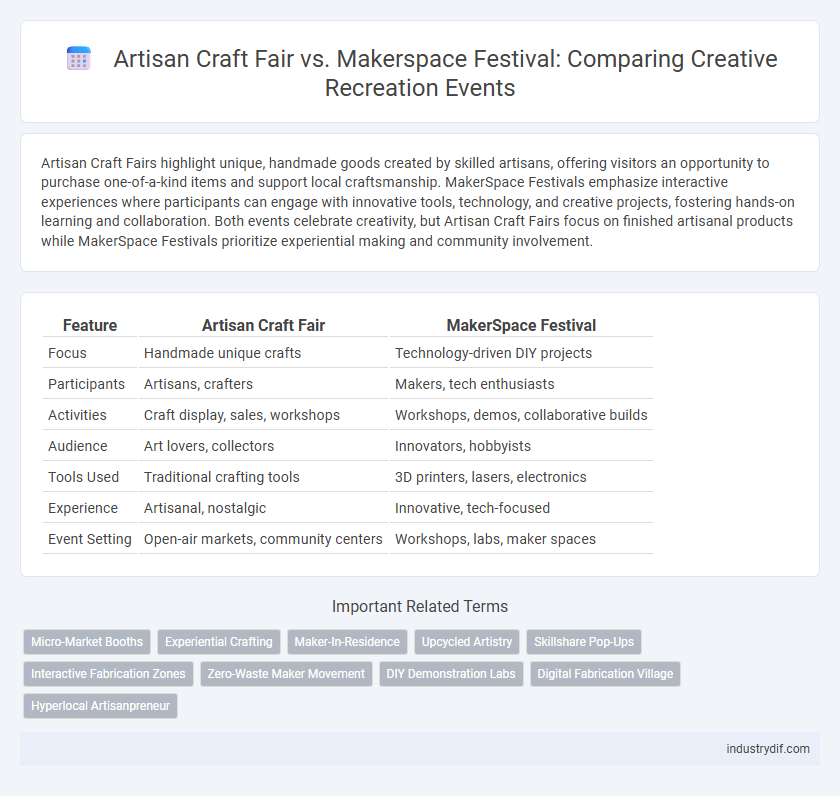 Artisan Craft Fair vs. Makerspace Festival: Comparing Creative Recreation Events

Artisan Craft Fairs highlight unique, handmade goods created by skilled artisans, offering visitors an opportunity to purchase one-of-a-kind items and support local craftsmanship. MakerSpace Festivals emphasize interactive experiences where participants can engage with innovative tools, technology, and creative projects, fostering hands-on learning and collaboration. Both events celebrate creativity, but Artisan Craft Fairs focus on finished artisanal products while MakerSpace Festivals prioritize experiential making and community involvement.

| Feature | Artisan Craft Fair | MakerSpace Festival |
|---|---|---|
| Focus | Handmade unique crafts | Technology-driven DIY projects |
| Participants | Artisans, crafters | Makers, tech enthusiasts |
| Activities | Craft display, sales, workshops | Workshops, demos, collaborative builds |
| Audience | Art lovers, collectors | Innovators, hobbyists |
| Tools Used | Traditional crafting tools | 3D printers, lasers, electronics |
| Experience | Artisanal, nostalgic | Innovative, tech-focused |
| Event Setting | Open-air markets, community centers | Workshops, labs, maker spaces |

Important Related Terms

Micro-Market Booths
Experiential Crafting
Maker-In-Residence
Upcycled Artistry
Skillshare Pop-Ups
Interactive Fabrication Zones
Zero-Waste Maker Movement
DIY Demonstration Labs
Digital Fabrication Village
Hyperlocal Artisanpreneur

industrydif.com